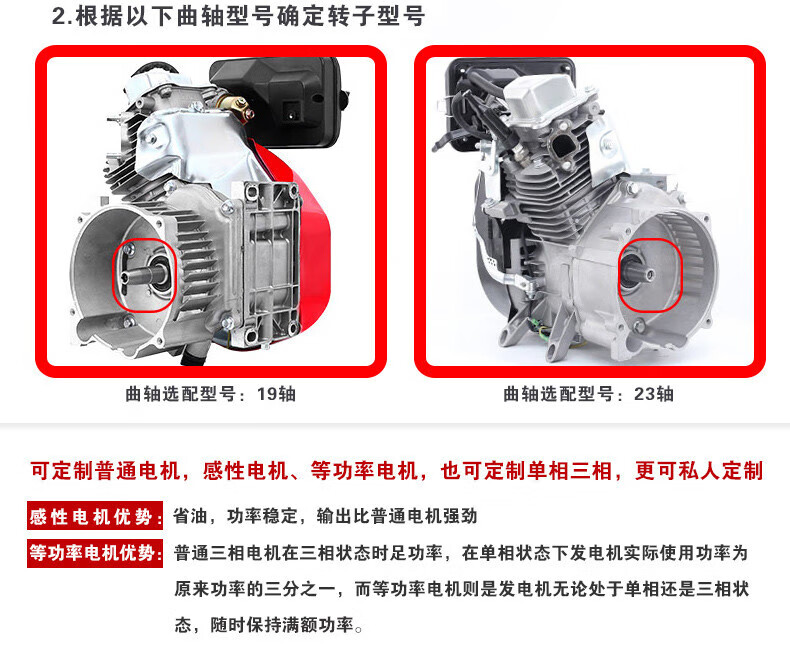 2.根据以下曲轴型号确定转子型号

曲轴选配型号：19轴

曲轴选配型号：23轴

可定制普通电机，感性电机、等功率电机，也可定制单相三相，更可私人定制

感性电机优势：省油，功率稳定，输出比普通电机强劲

等功率电机优势：普通三相电机在三相状态时足功率，在单相状态下发电机实际使用功率为原来功率的三分之一，而等功率电机则是发电机无论处于单相还是三相状态，随时保持满额功率。