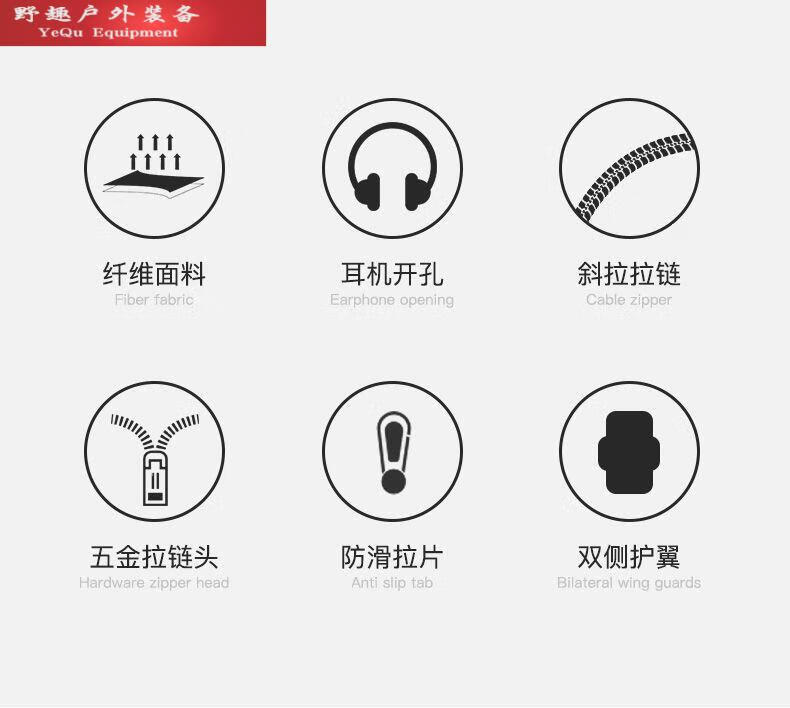 野趣户外装备
YeQu Equipment

纤维面料
Fiber fabric

耳机开孔
Earphone opening

斜拉拉链
Cable zipper

五金拉链头
Hardware zipper head

防滑拉片
Anti slip tab

双侧护翼
Bilateral wing guards