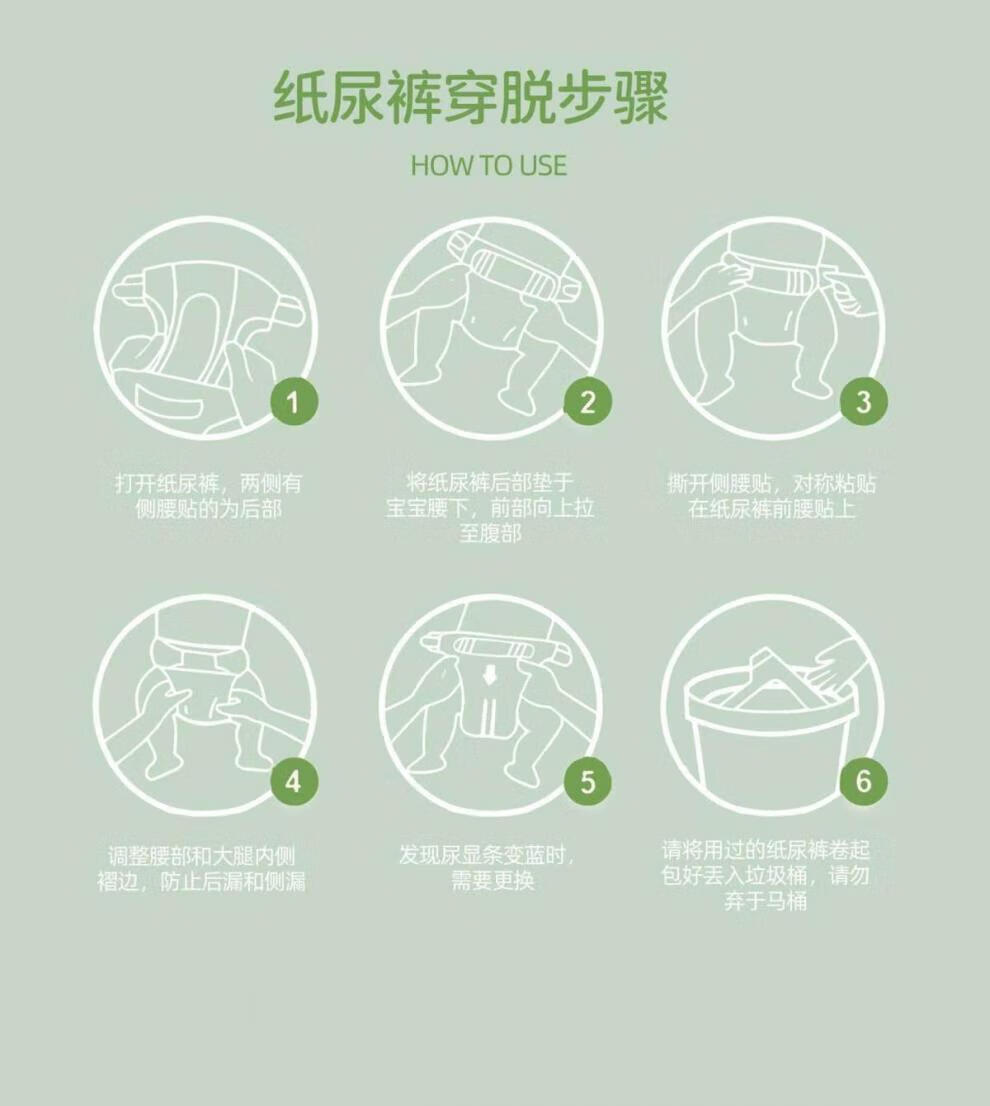 纸尿裤穿脱步骤

HOW TO USE

1

打开纸尿裤，两侧有侧腰贴的为后部

2

将纸尿裤后部垫于宝宝腰下，前部向上拉至腹部

3

撕开侧腰贴，对称粘贴在纸尿裤前腰贴上

4

调整腰部和大腿内侧褶边，防止后漏和侧漏

5

发现尿显条变蓝时，需要更换

6

请将用过的纸尿裤卷起包好丢入垃圾桶，请勿弃于马桶