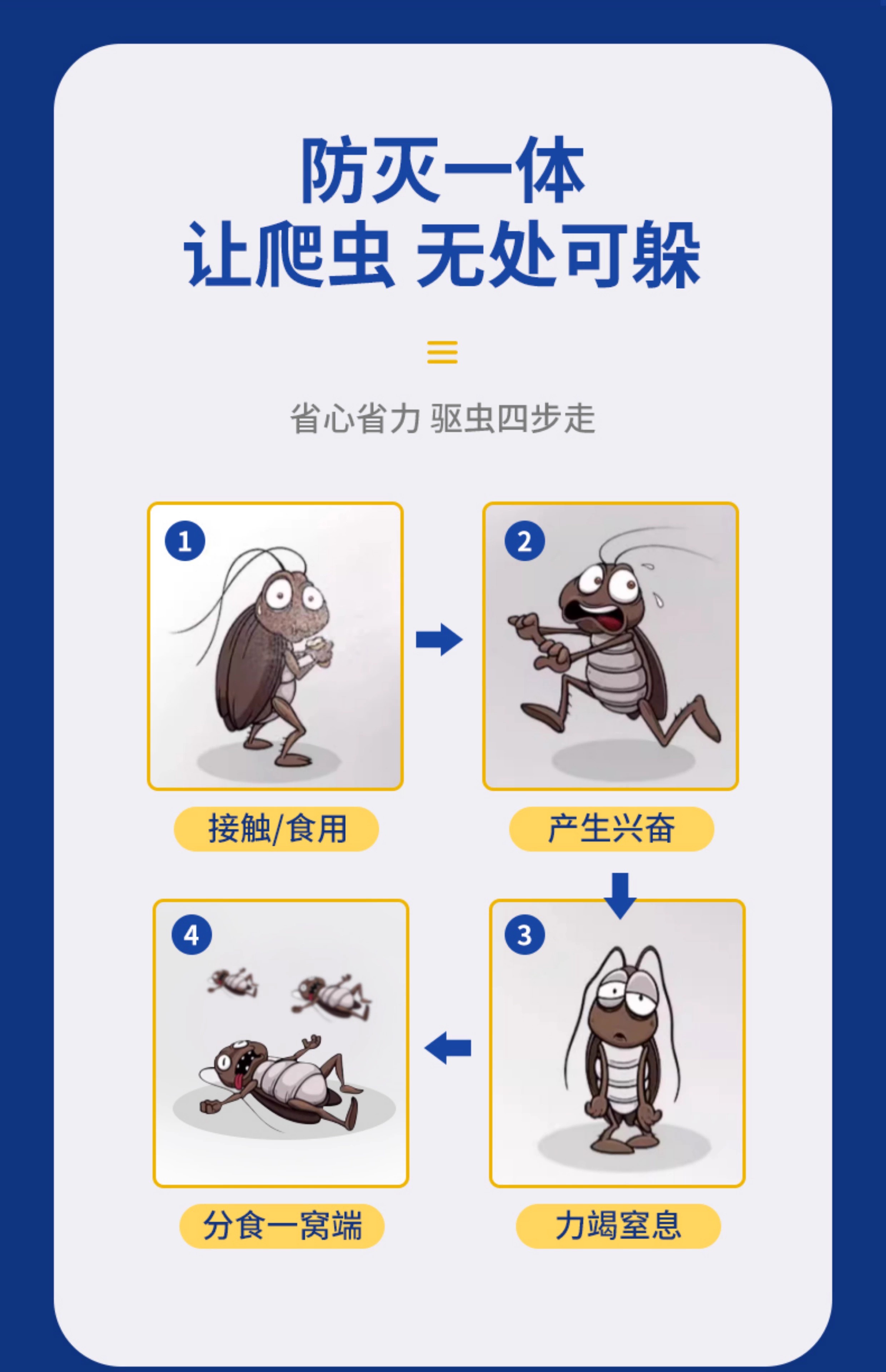 防灭一体
让爬虫 无处可躲

省心省力 驱虫四步走

1

接触/食用

2

产生兴奋

3

力竭窒息

4

分食一窝端