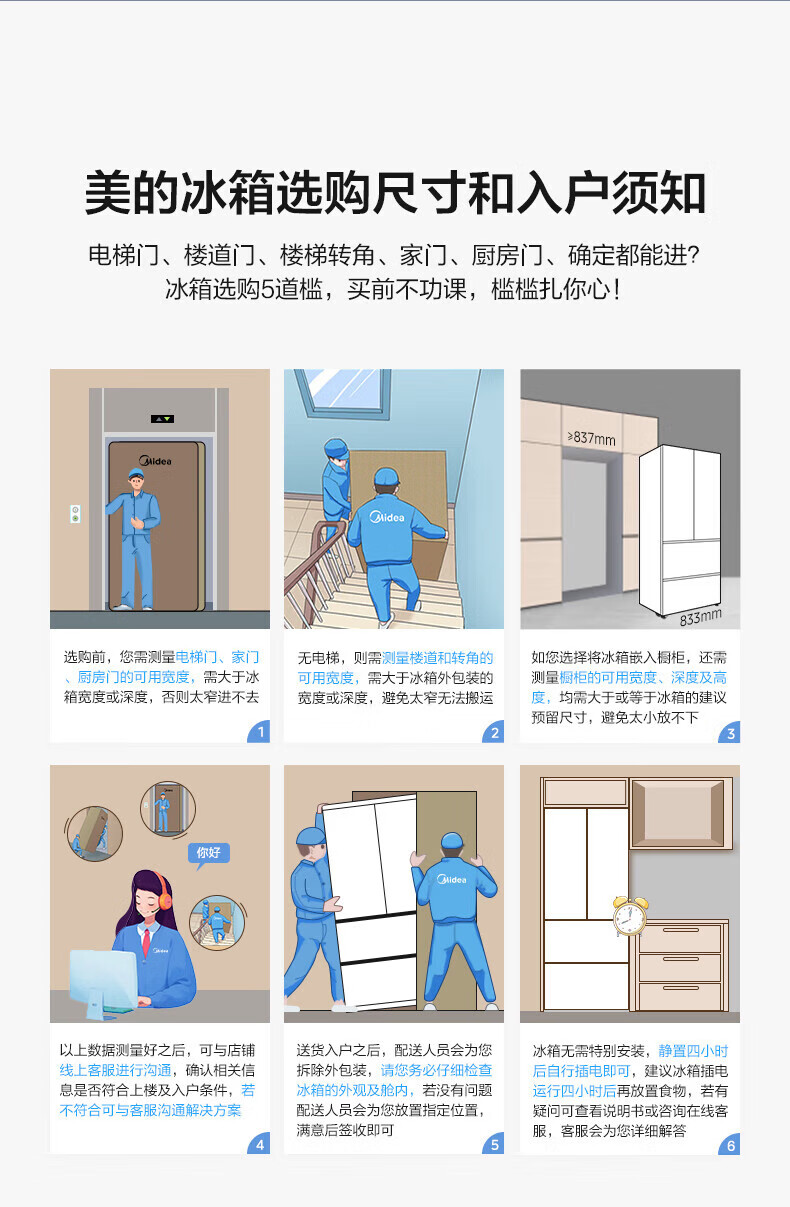 美的冰箱选购尺寸和入户须知

电梯门、楼道门、楼梯转角、家门、厨房门、确定都能进?
冰箱选购5道槛，买前不功课，槛槛扎你心!

Midea

选购前，您需测量电梯门、家门、厨房门的可用宽度，需大于冰箱宽度或深度，否则太窄进不去

1

Midea

无电梯，则需测量楼道和转角的可用宽度，需大于冰箱外包装的宽度或深度，避免太窄无法搬运

2

≥837mm

833mm

如您选择将冰箱嵌入橱柜，还需测量橱柜的可用宽度、深度及高度，均需大于或等于冰箱的建议预留尺寸，避免太小放不下

3

你好

以上数据测量好之后，可与店铺线上客服进行沟通，确认相关信息是否符合上楼及入户条件，若不符合可与客服沟通解决方案

4

Midea

送货入户之后，配送人员会为您拆除外包装，请您务必仔细检查冰箱的外观及舱内，若没有问题配送人员会为您放置指定位置，满意后签收即可

5

冰箱无需特别安装，静置四小时后自行插电即可，建议冰箱插电运行四小时后再放置食物，若有疑问可查看说明书或咨询在线客服，客服会为您详细解答

6