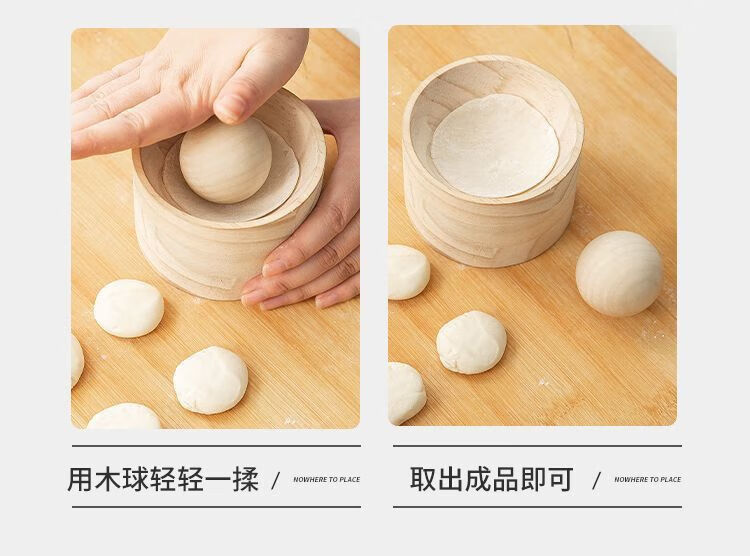 用木球轻轻一揉 / NOWHERE TO PLACE

取出成品即可 / NOWHERE TO PLACE