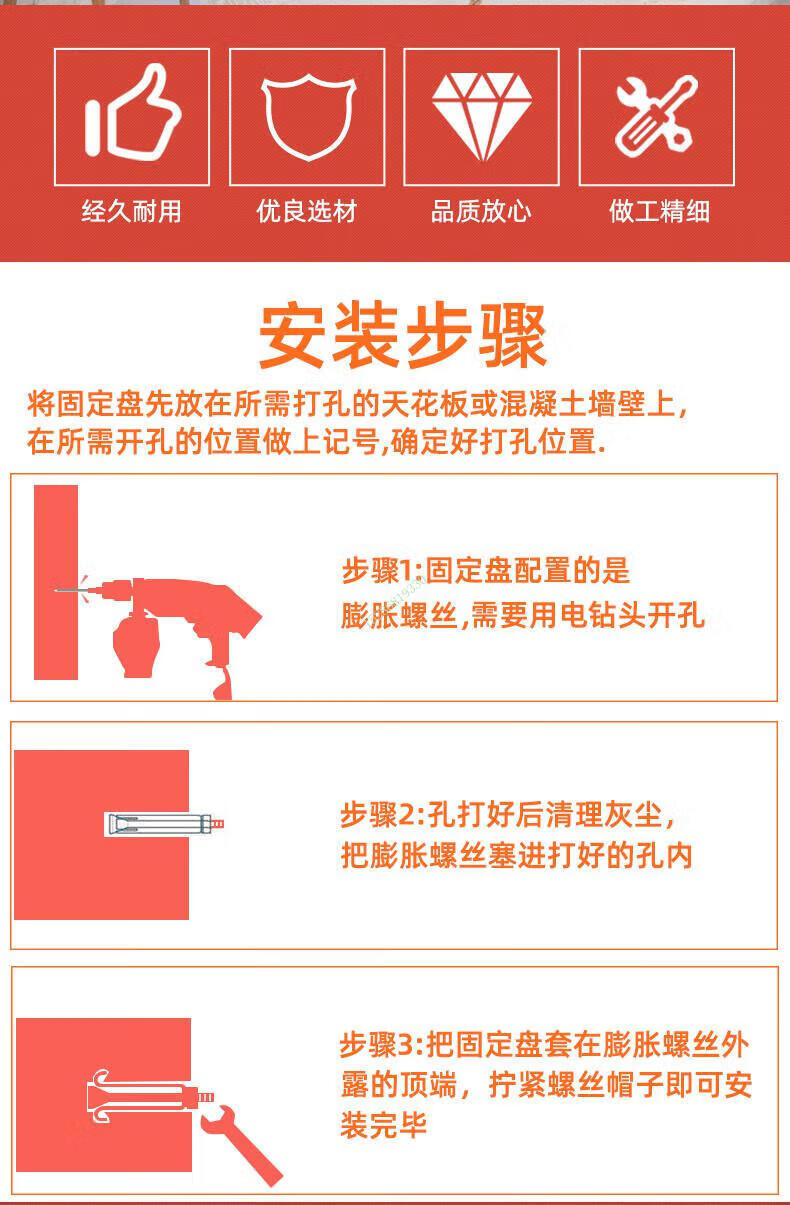 经久耐用

优良选材

品质放心

做工精细

安装步骤

将固定盘先放在所需打孔的天花板或混凝土墙壁上，在所需开孔的位置做上记号,确定好打孔位置.

步骤1:固定盘配置的是膨胀螺丝,需要用电钻头开孔

步骤2:孔打好后清理灰尘，把膨胀螺丝塞进打好的孔内

步骤3:把固定盘套在膨胀螺丝外露的顶端，拧紧螺丝帽子即可安装完毕