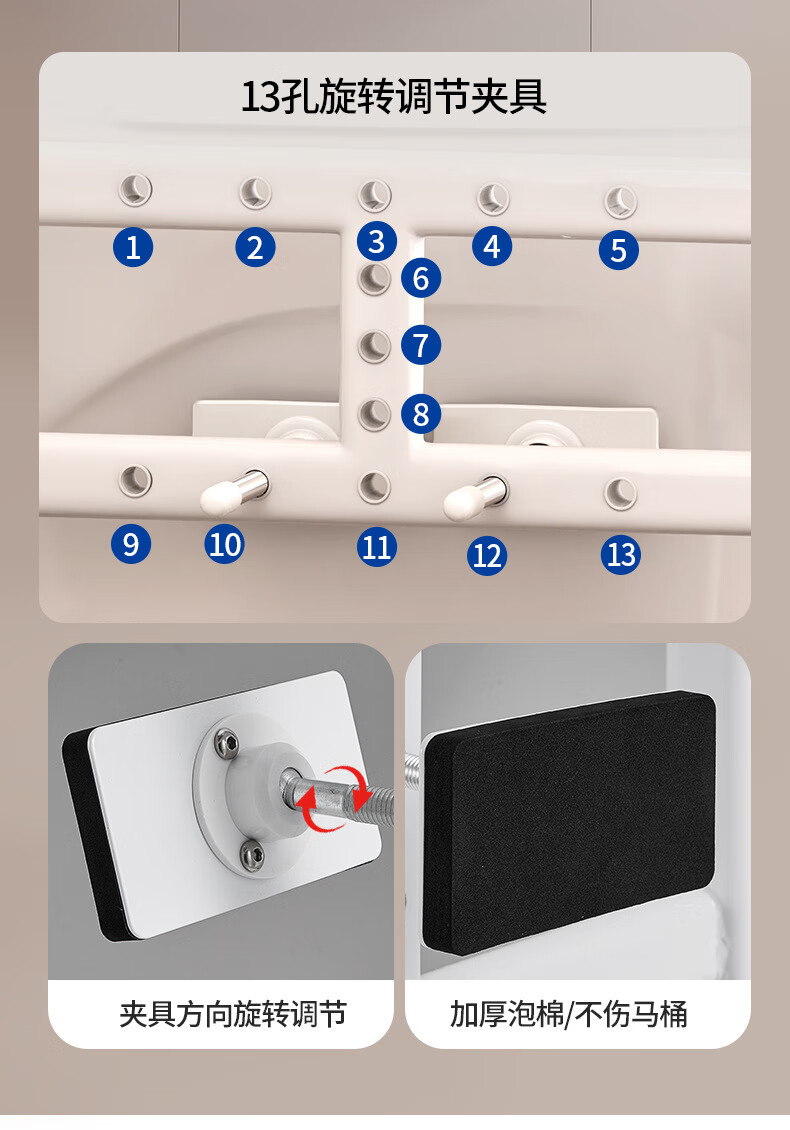 13孔旋转调节夹具

1
2
3
4
5
6
7
8
9
10
11
12
13

夹具方向旋转调节

加厚泡棉/不伤马桶