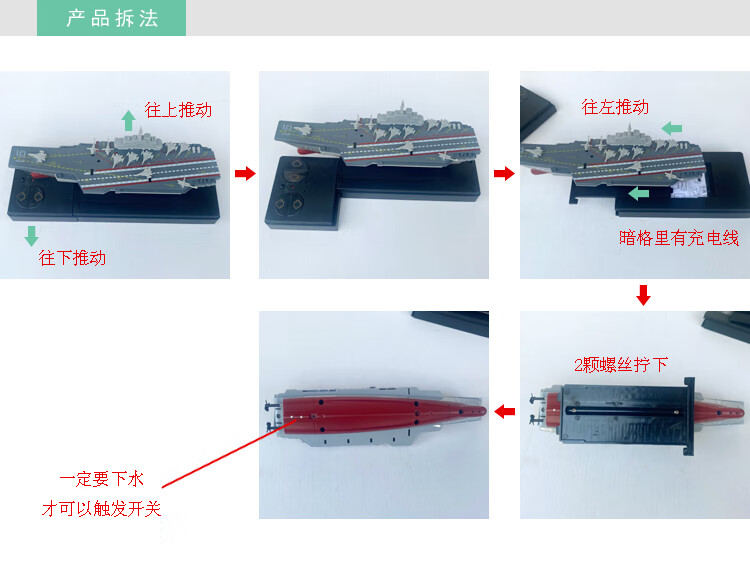 产品拆法

往上推动

往下推动

往左推动

暗格里有充电线

2颗螺丝拧下

一定要下水
才可以触发开关