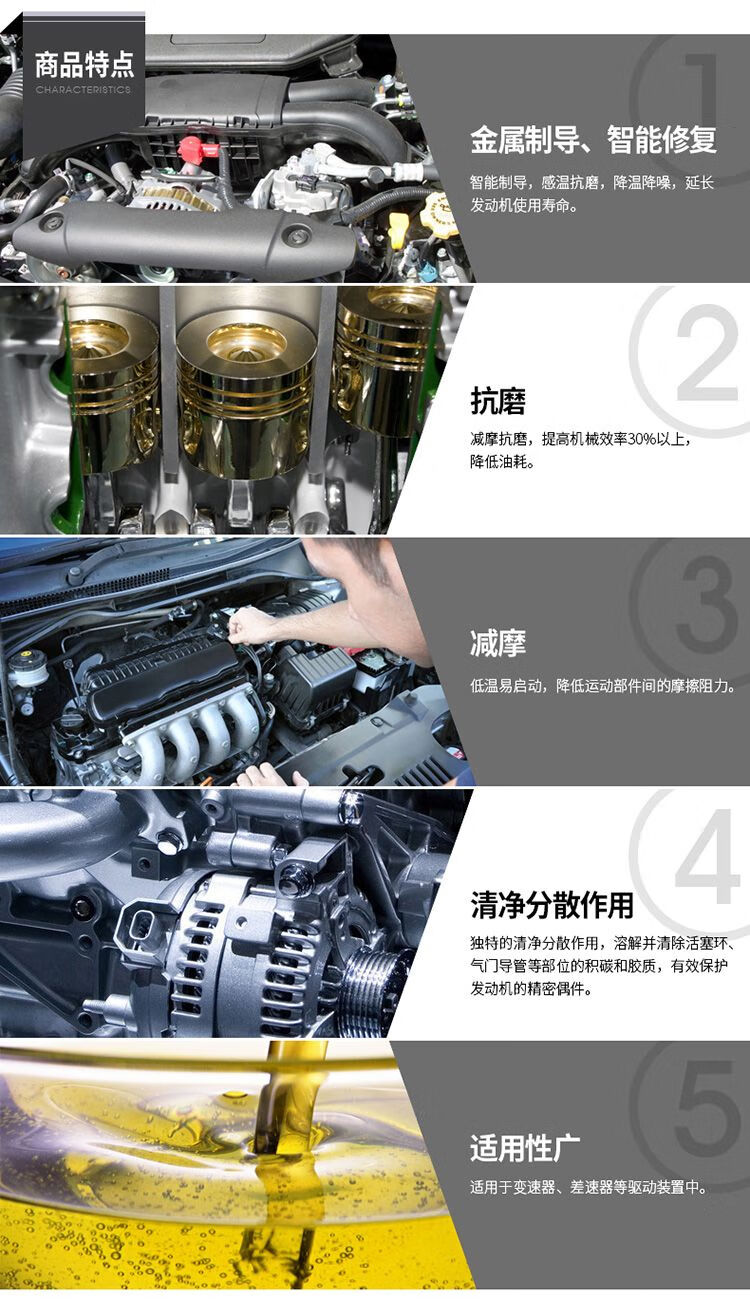 商品特点
CHARACTERISTICS

1
金属制导、智能修复
智能制导，感温抗磨，降温降噪，延长发动机使用寿命。

2
抗磨
减摩抗磨，提高机械效率30%以上，降低油耗。

3
减摩
低温易启动，降低运动部件间的摩擦阻力。

4
清净分散作用
独特的清净分散作用，溶解并清除活塞环、气门导管等部位的积碳和胶质，有效保护发动机的精密偶件。

5
适用性广
适用于变速器、差速器等驱动装置中。