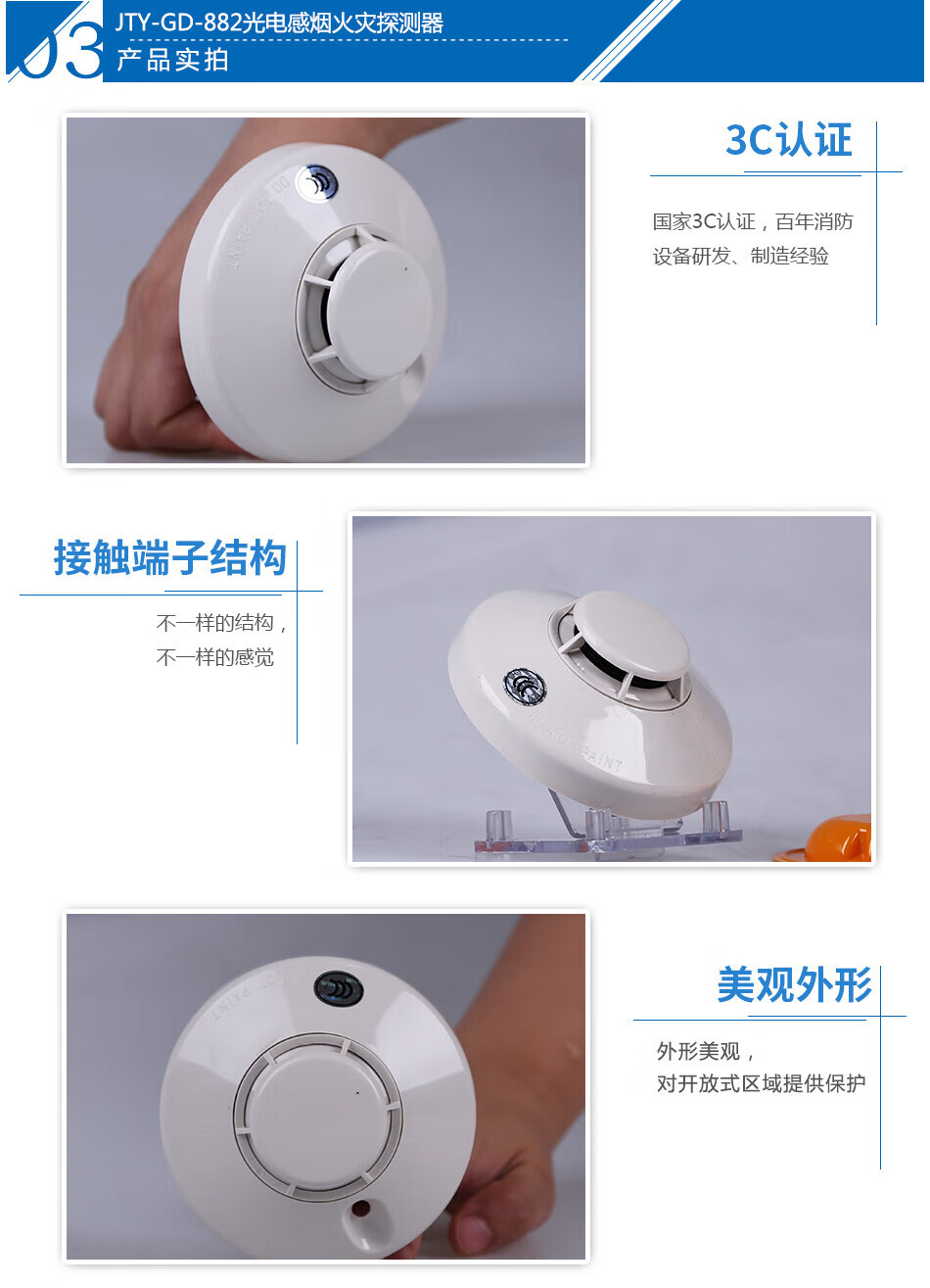 03 JTY-GD-882光电感烟火灾探测器
产品实拍

DO NOT PAINT

3C认证

国家3C认证，百年消防设备研发、制造经验

接触端子结构

不一样的结构，
不一样的感觉

DO NOT PAINT

DO NOT PAINT

美观外形

外形美观，
对开放式区域提供保护