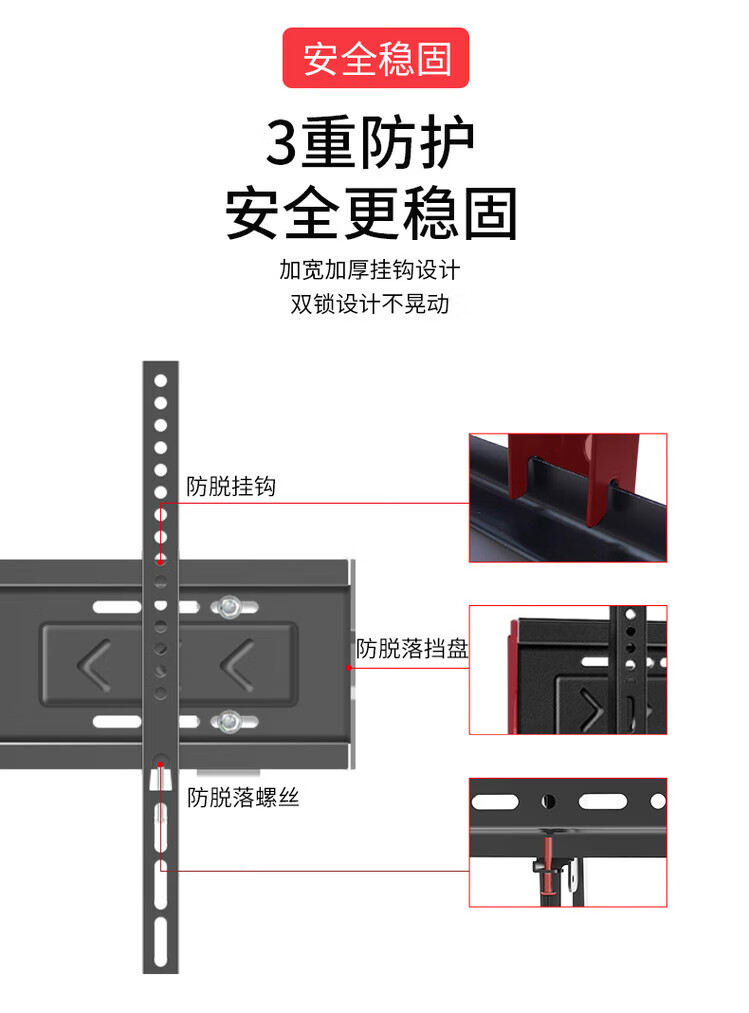 安全稳固

3重防护
安全更稳固

加宽加厚挂钩设计
双锁设计不晃动

防脱挂钩

防脱落挡盘

防脱落螺丝