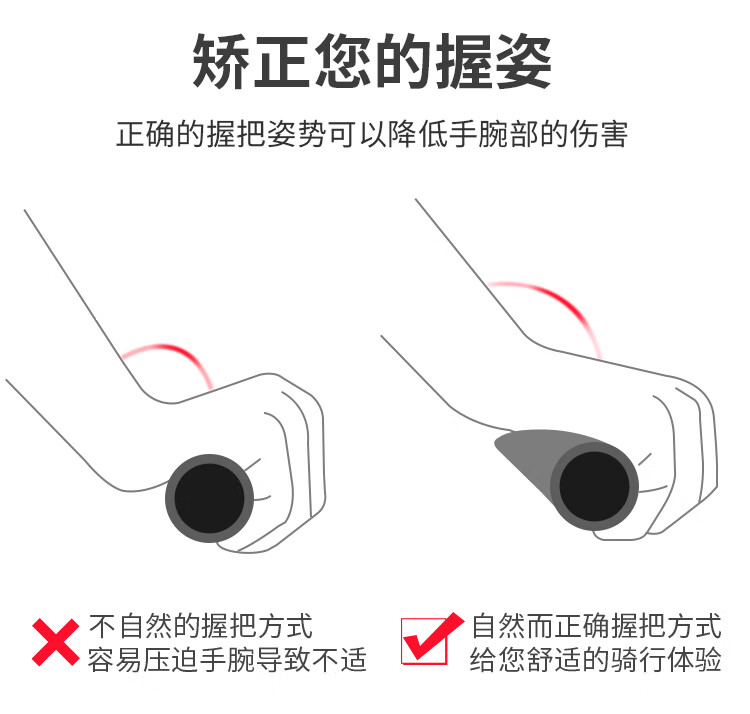 矫正您的握姿

正确的握把姿势可以降低手腕部的伤害

不自然的握把方式
容易压迫手腕导致不适

自然而正确握把方式
给您舒适的骑行体验