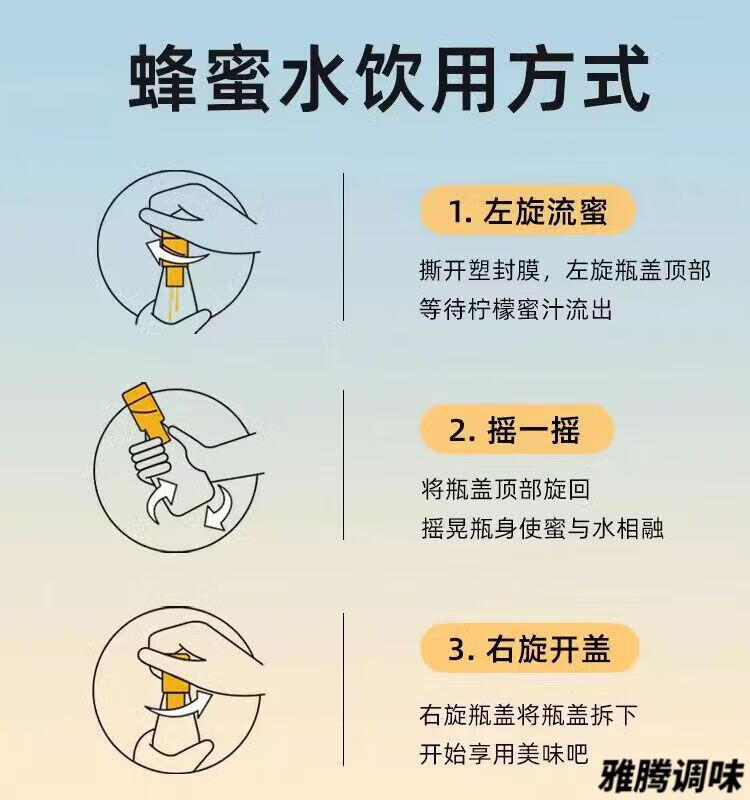 蜂蜜水饮用方式

1. 左旋流蜜

撕开塑封膜，左旋瓶盖顶部
等待柠檬蜜汁流出

2. 摇一摇

将瓶盖顶部旋回
摇晃瓶身使蜜与水相融

3. 右旋开盖

右旋瓶盖将瓶盖拆下
开始享用美味吧

雅腾调味