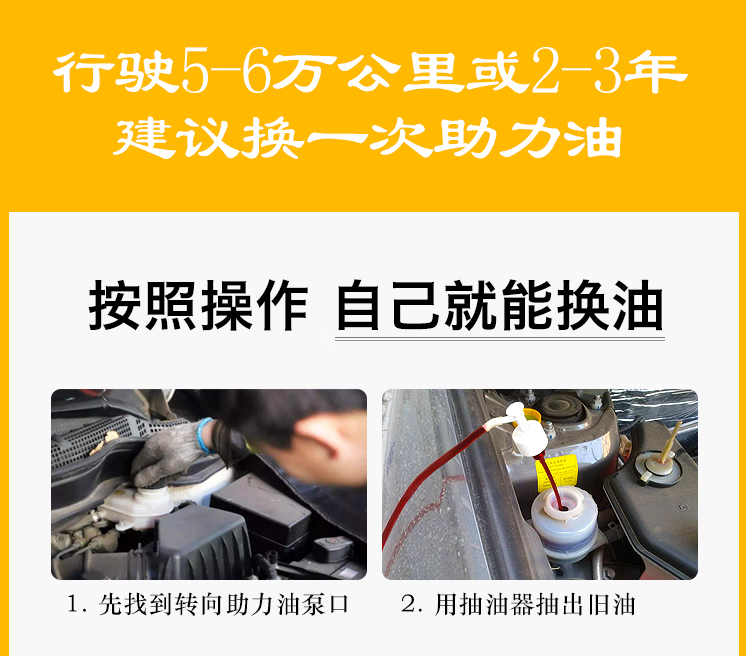 行驶5-6万公里或2-3年
建议换一次助力油

按照操作 自己就能换油

1. 先找到转向助力油泵口

2. 用抽油器抽出旧油