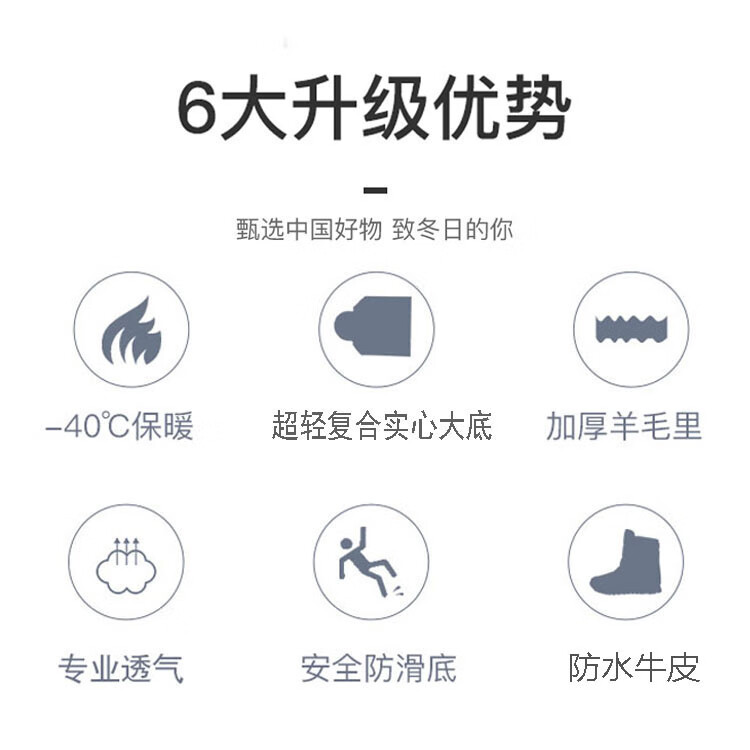 6大升级优势

-

甄选中国好物 致冬日的你

-40℃保暖

超轻复合实心大底

加厚羊毛里

专业透气

安全防滑底

防水牛皮