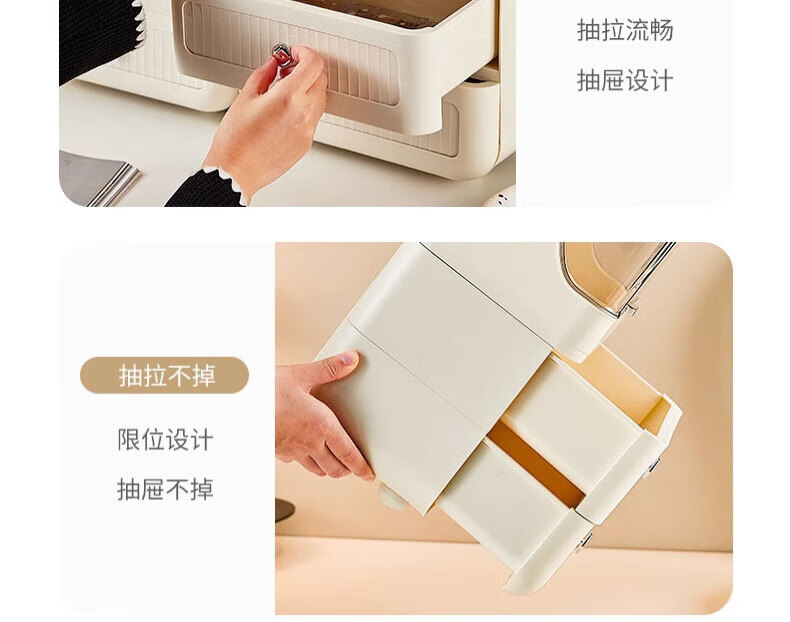 抽拉流畅

抽屉设计

抽拉不掉

限位设计

抽屉不掉