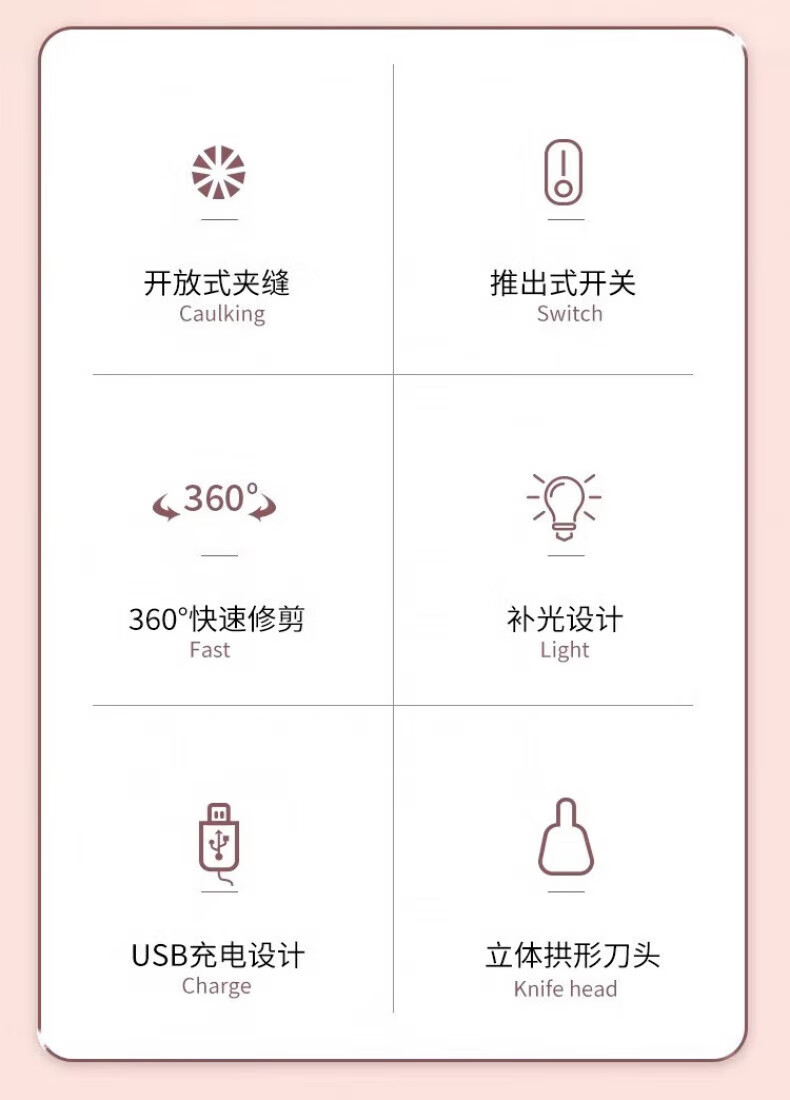 开放式夹缝
Caulking

推出式开关
Switch

360°

360°快速修剪
Fast

补光设计
Light

USB充电设计
Charge

立体拱形刀头
Knife head