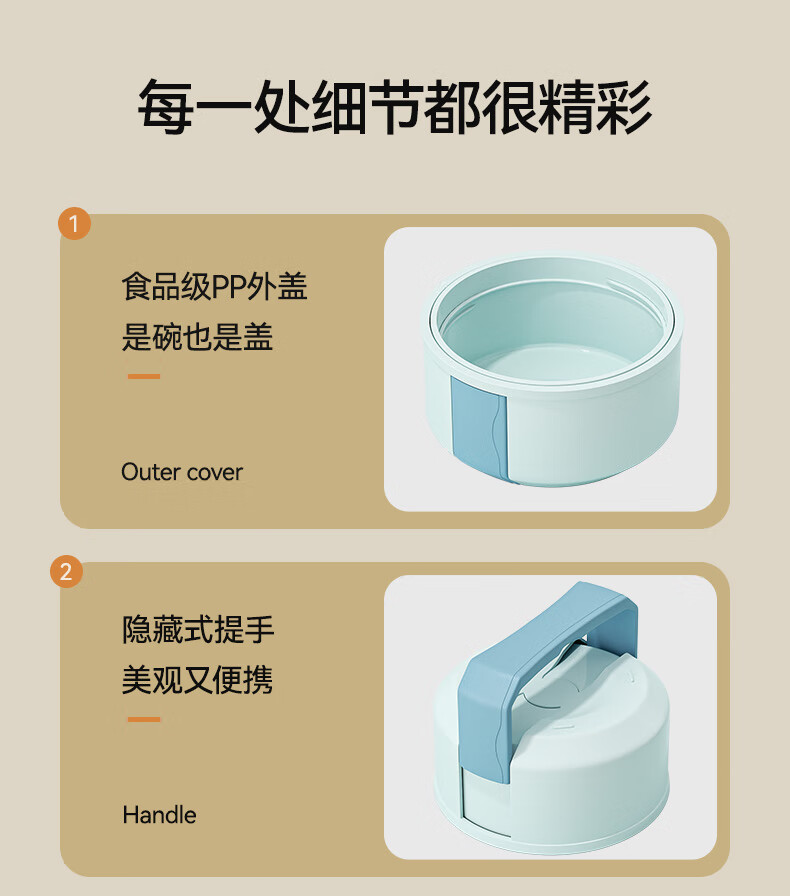 每一处细节都很精彩

1

食品级PP外盖
是碗也是盖

Outer cover

2

隐藏式提手
美观又便携

Handle