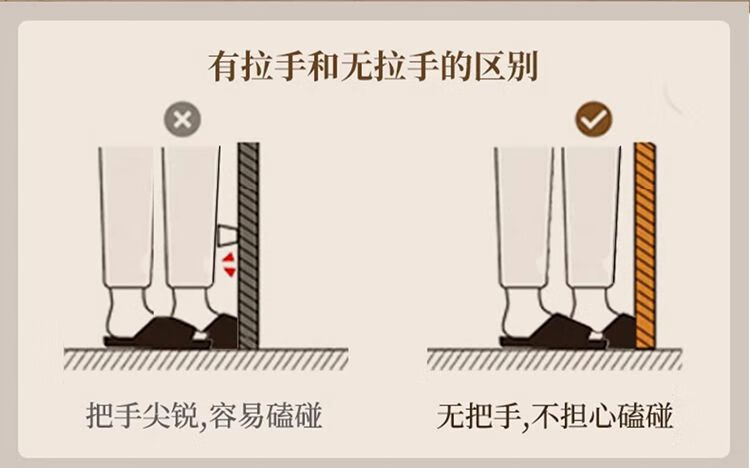 有拉手和无拉手的区别

把手尖锐,容易磕碰

无把手,不担心磕碰