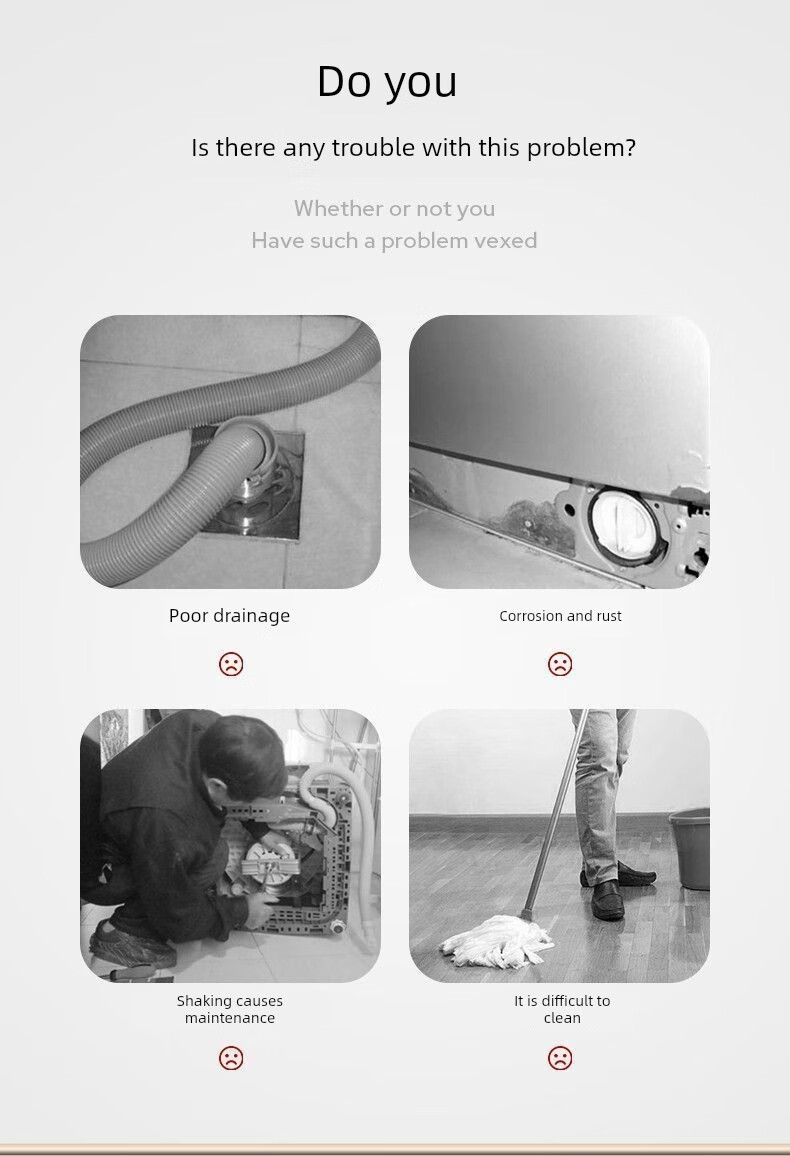 Do you

Is there any trouble with this problem?

Whether or not you
Have such a problem vexed

Poor drainage

Corrosion and rust

Shaking causes maintenance

It is difficult to clean