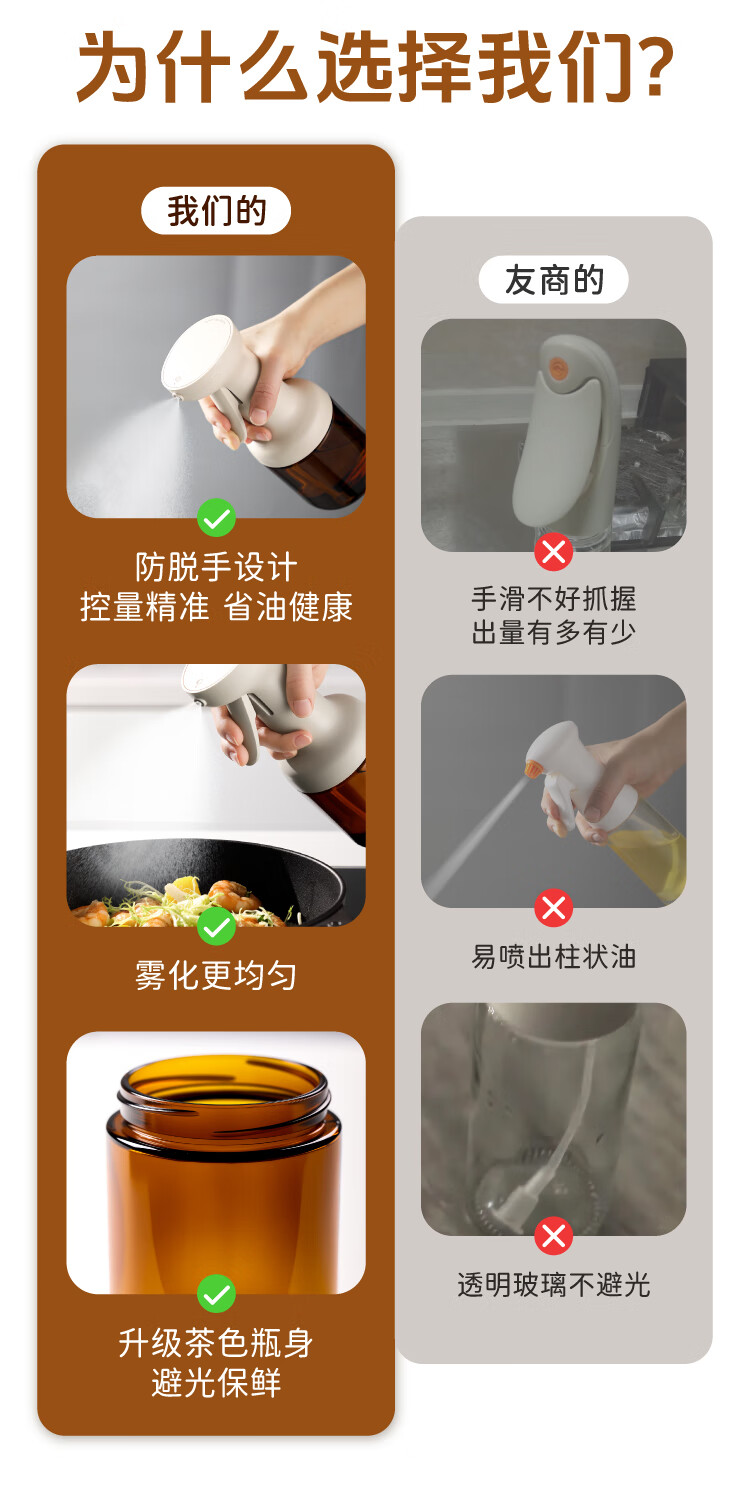 为什么选择我们?

我们的

防脱手设计
控量精准 省油健康

雾化更均匀

升级茶色瓶身
避光保鲜

友商的

手滑不好抓握
出量有多有少

易喷出柱状油

透明玻璃不避光