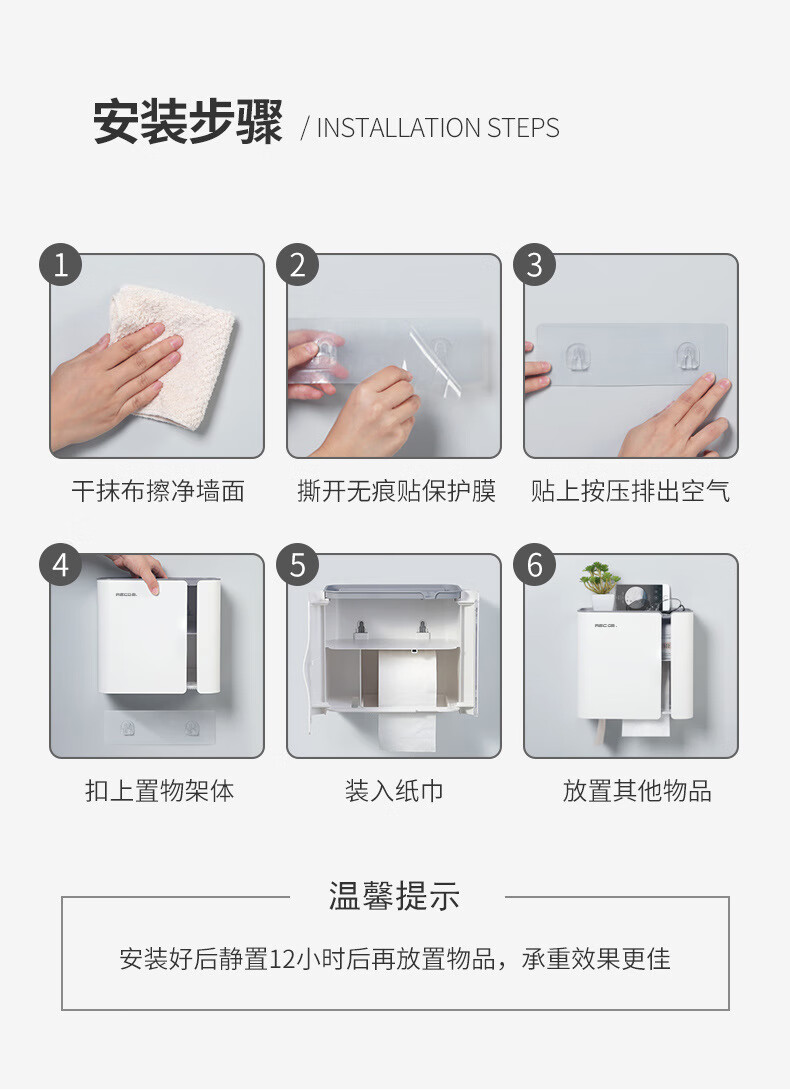 安装步骤 / INSTALLATION STEPS

1
干抹布擦净墙面

2
撕开无痕贴保护膜

3
贴上按压排出空气

4
扣上置物架体

5
装入纸巾

6
放置其他物品

温馨提示

安装好后静置12小时后再放置物品，承重效果更佳