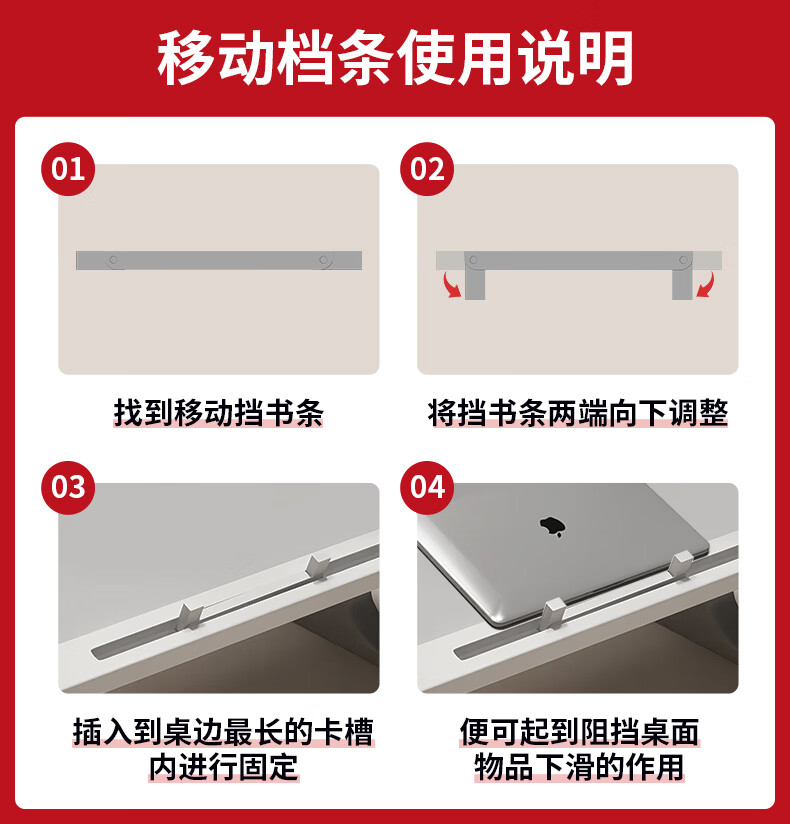 移动档条使用说明

01

找到移动挡书条

02

将挡书条两端向下调整

03

插入到桌边最长的卡槽内进行固定

04

便可起到阻挡桌面物品下滑的作用