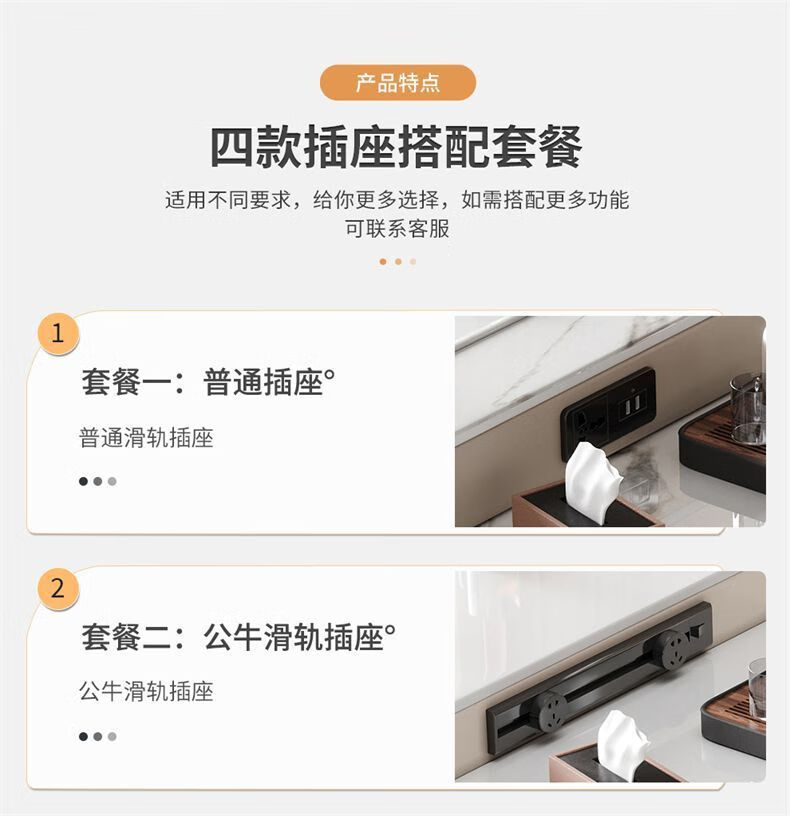 产品特点

四款插座搭配套餐

适用不同要求，给你更多选择，如需搭配更多功能可联系客服

1

套餐一：普通插座°

普通滑轨插座

2

套餐二：公牛滑轨插座°

公牛滑轨插座