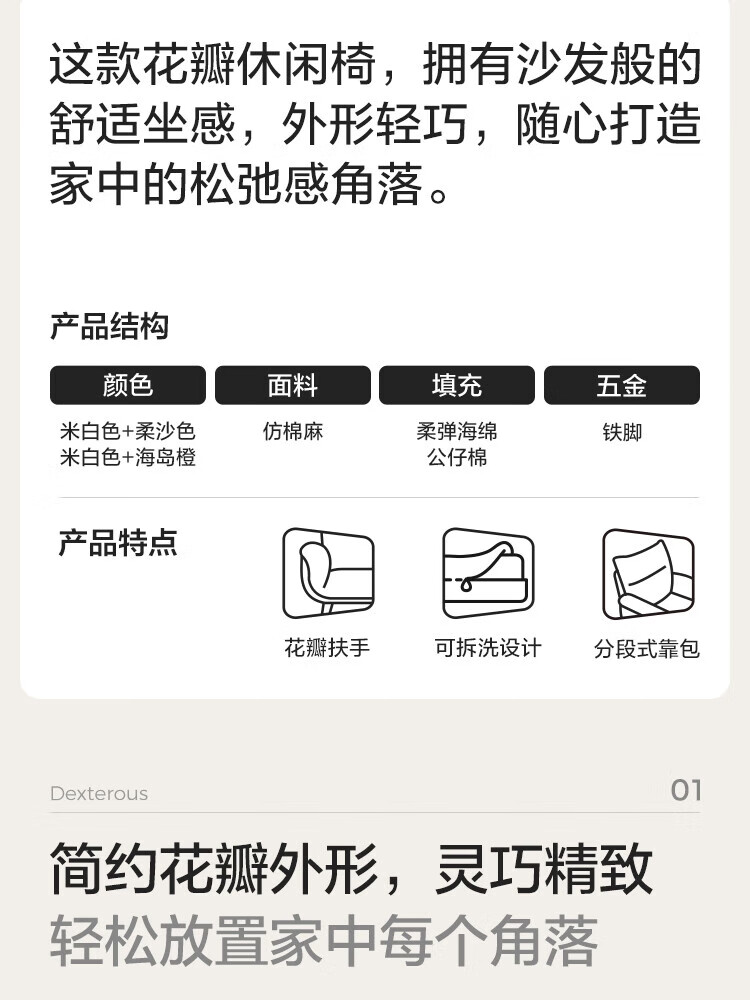 这款花瓣休闲椅，拥有沙发般的舒适坐感，外形轻巧，随心打造家中的松弛感角落。

产品结构

| 颜色 | 面料 | 填充 | 五金 |
|---|---|---|---|
| 米白色+柔沙色 米白色+海岛橙 | 仿棉麻 | 柔弹海绵 公仔棉 | 铁脚 |

产品特点

花瓣扶手

可拆洗设计

分段式靠包

Dexterous

01

简约花瓣外形，灵巧精致

轻松放置家中每个角落