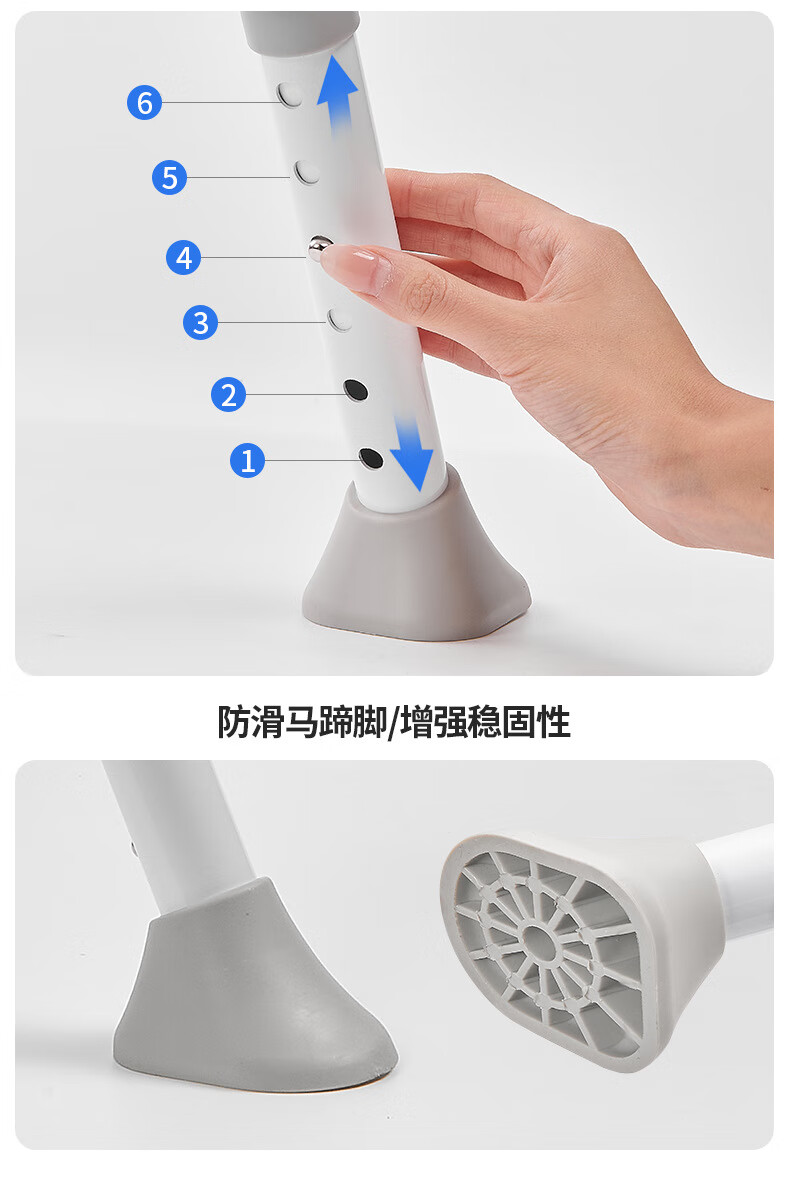 6
5
4
3
2
1

防滑马蹄脚/增强稳固性