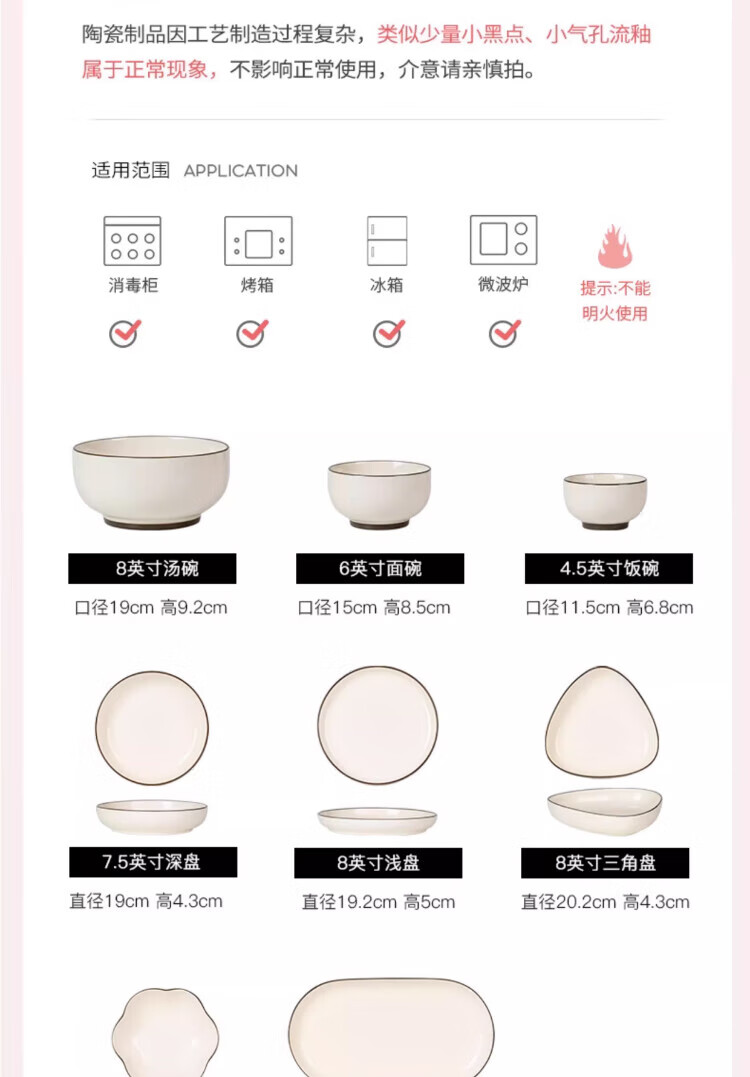 陶瓷制品因工艺制造过程复杂，类似少量小黑点、小气孔流釉属于正常现象，不影响正常使用，介意请亲慎拍。

适用范围 APPLICATION

消毒柜

烤箱

冰箱

微波炉

提示:不能明火使用

8英寸汤碗
口径19cm 高9.2cm

6英寸面碗
口径15cm 高8.5cm

4.5英寸饭碗
口径11.5cm 高6.8cm

7.5英寸深盘
直径19cm 高4.3cm

8英寸浅盘
直径19.2cm 高5cm

8英寸三角盘
直径20.2cm 高4.3cm