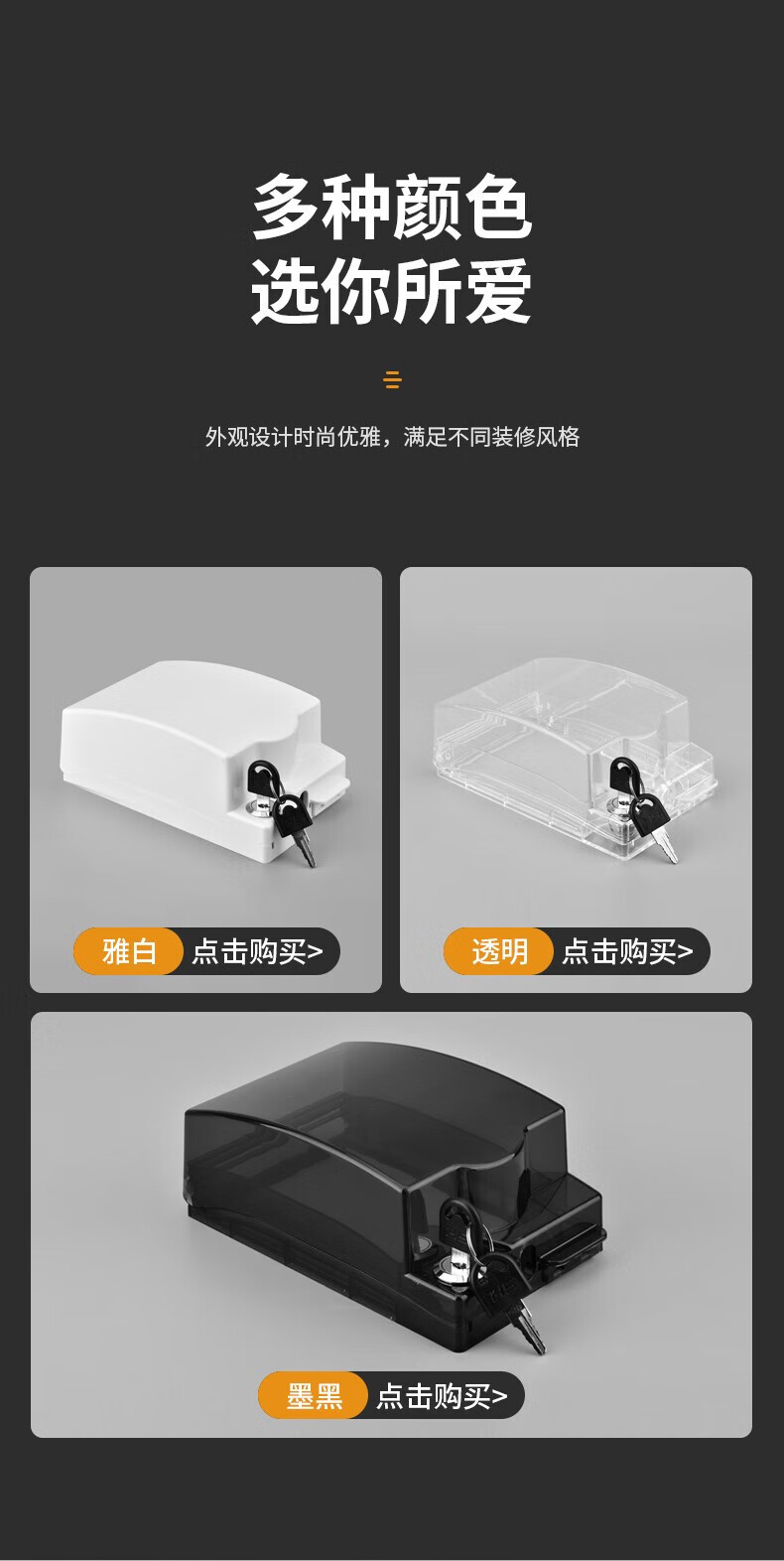 多种颜色
选你所爱

外观设计时尚优雅，满足不同装修风格

雅白 点击购买>

透明 点击购买>

墨黑 点击购买>