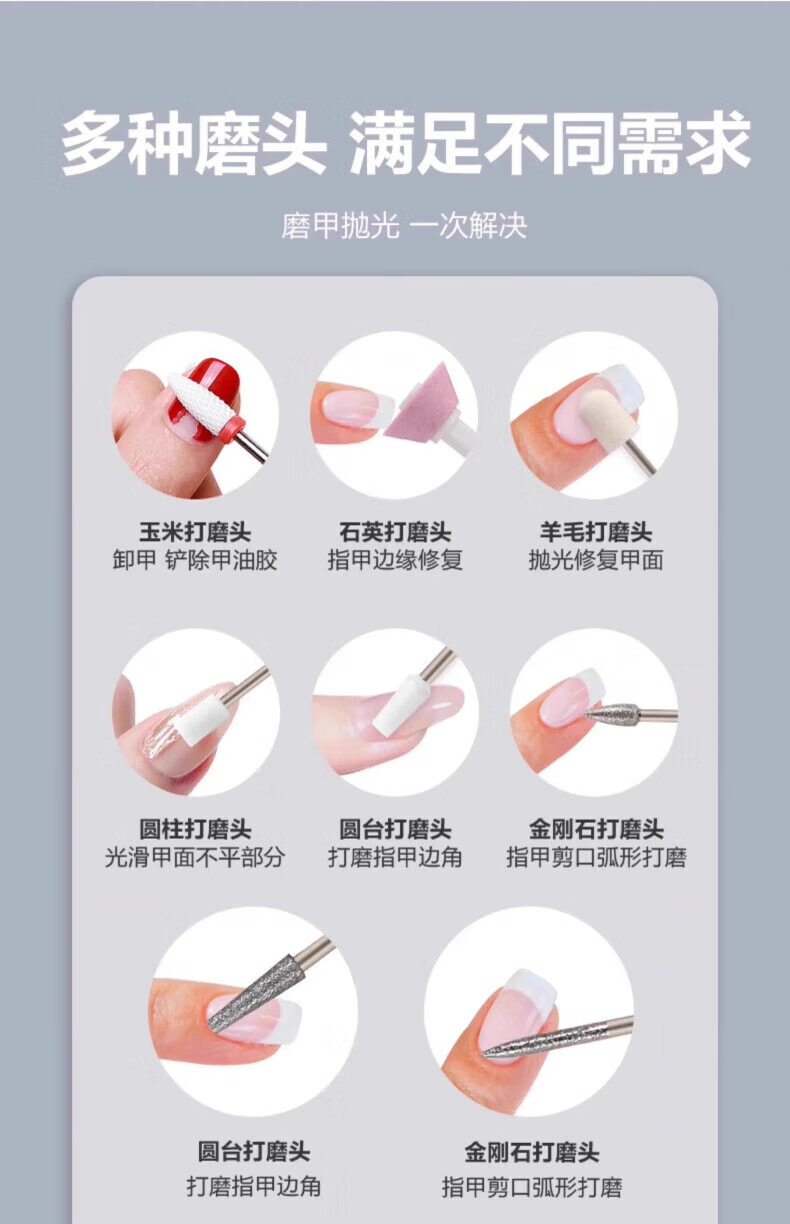 多种磨头 满足不同需求

磨甲抛光 一次解决

玉米打磨头
卸甲 铲除甲油胶

石英打磨头
指甲边缘修复

羊毛打磨头
抛光修复甲面

圆柱打磨头
光滑甲面不平部分

圆台打磨头
打磨指甲边角

金刚石打磨头
指甲剪口弧形打磨

圆台打磨头
打磨指甲边角

金刚石打磨头
指甲剪口弧形打磨