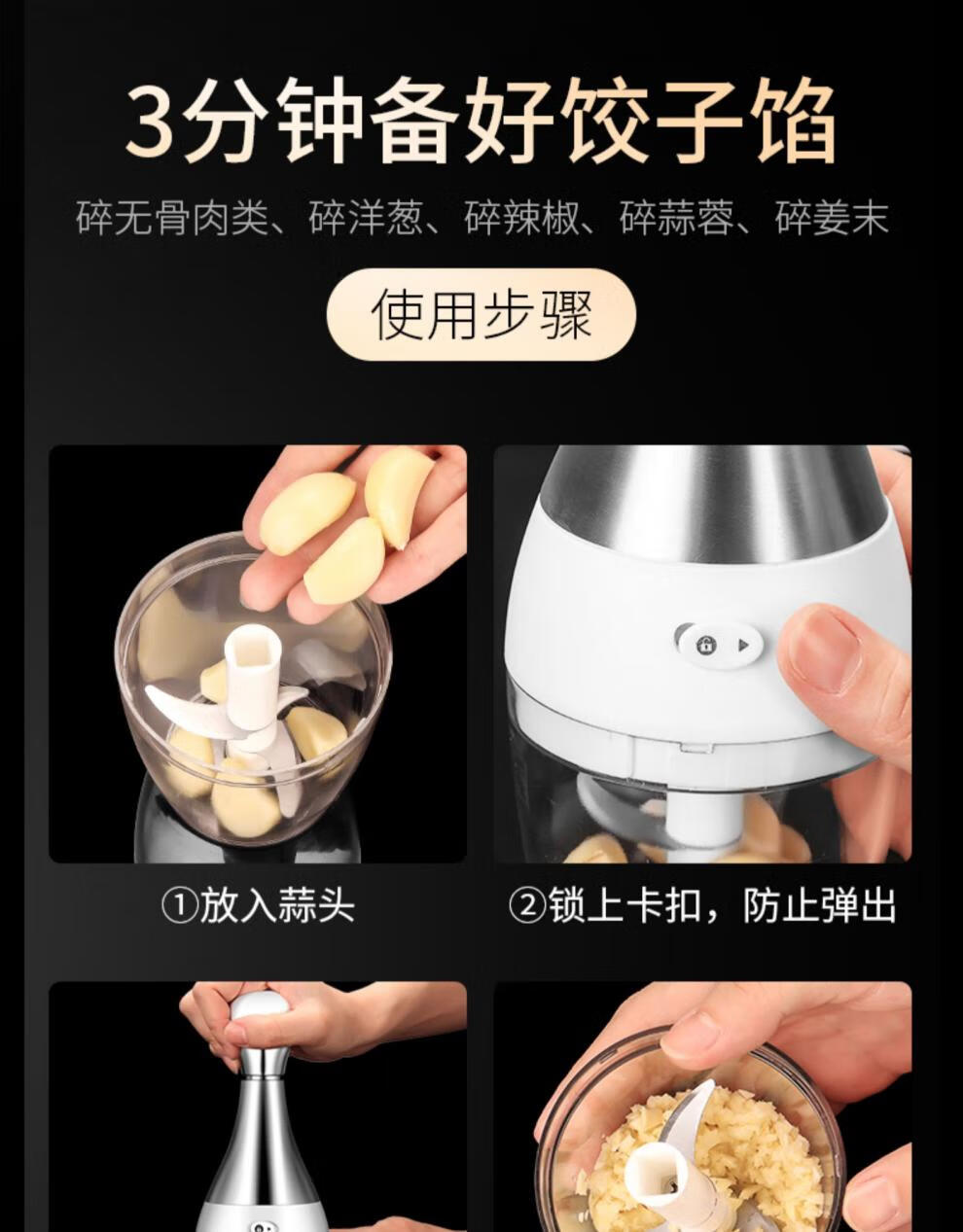 3分钟备好饺子馅

碎无骨肉类、碎洋葱、碎辣椒、碎蒜蓉、碎姜末

使用步骤

①放入蒜头

②锁上卡扣，防止弹出