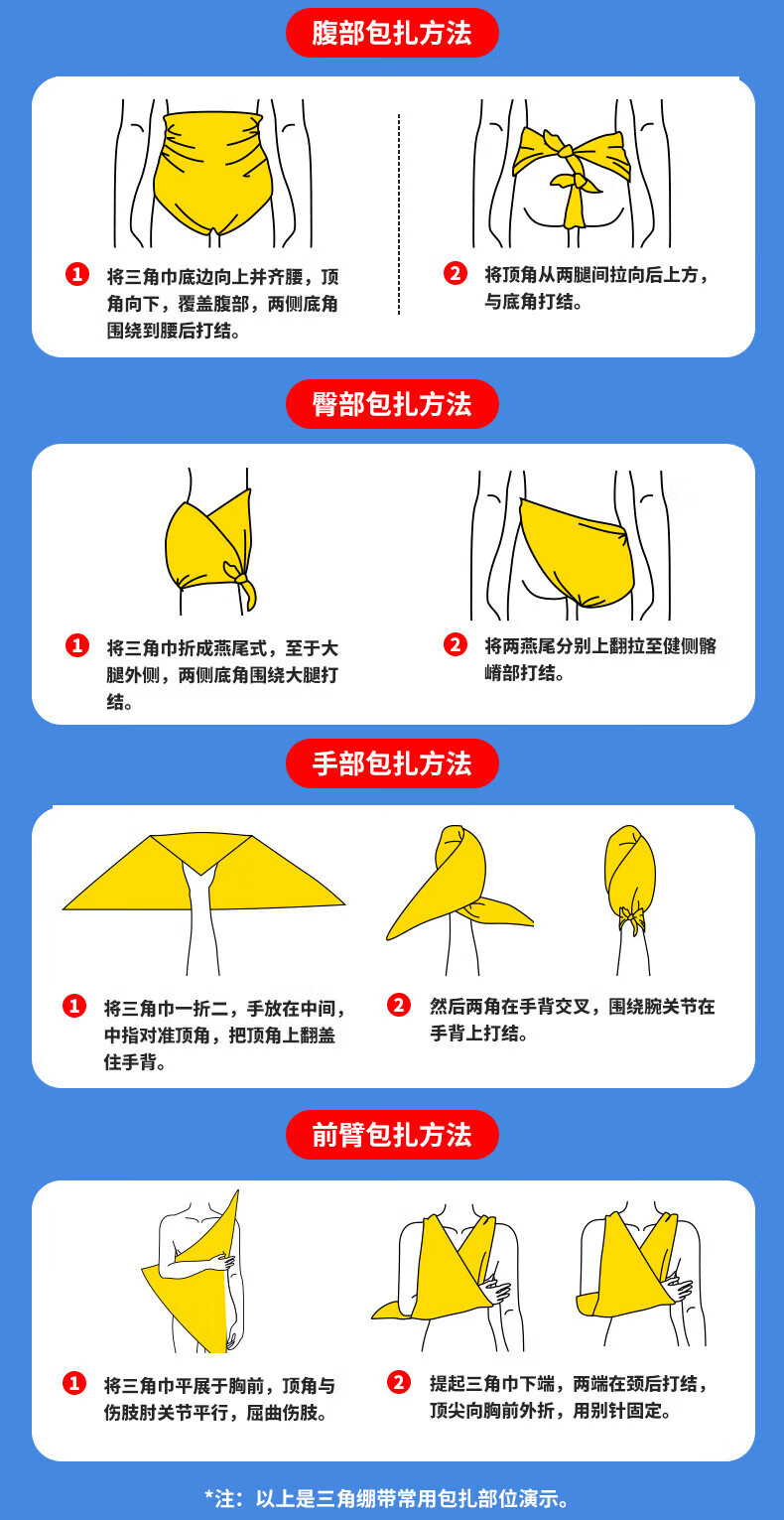 腹部包扎方法

1 将三角巾底边向上并齐腰，顶角向下，覆盖腹部，两侧底角围绕到腰后打结。

2 将顶角从两腿间拉向后上方，与底角打结。

臀部包扎方法

1 将三角巾折成燕尾式，至于大腿外侧，两侧底角围绕大腿打结。

2 将两燕尾分别上翻拉至健侧髂嵴部打结。

手部包扎方法

1 将三角巾一折二，手放在中间，中指对准顶角，把顶角上翻盖住手背。

2 然后两角在手背交叉，围绕腕关节在手背上打结。

前臂包扎方法

1 将三角巾平展于胸前，顶角与伤肢肘关节平行，屈曲伤肢。

2 提起三角巾下端，两端在颈后打结，顶尖向胸前外折，用别针固定。

*注：以上是三角绷带常用包扎部位演示。