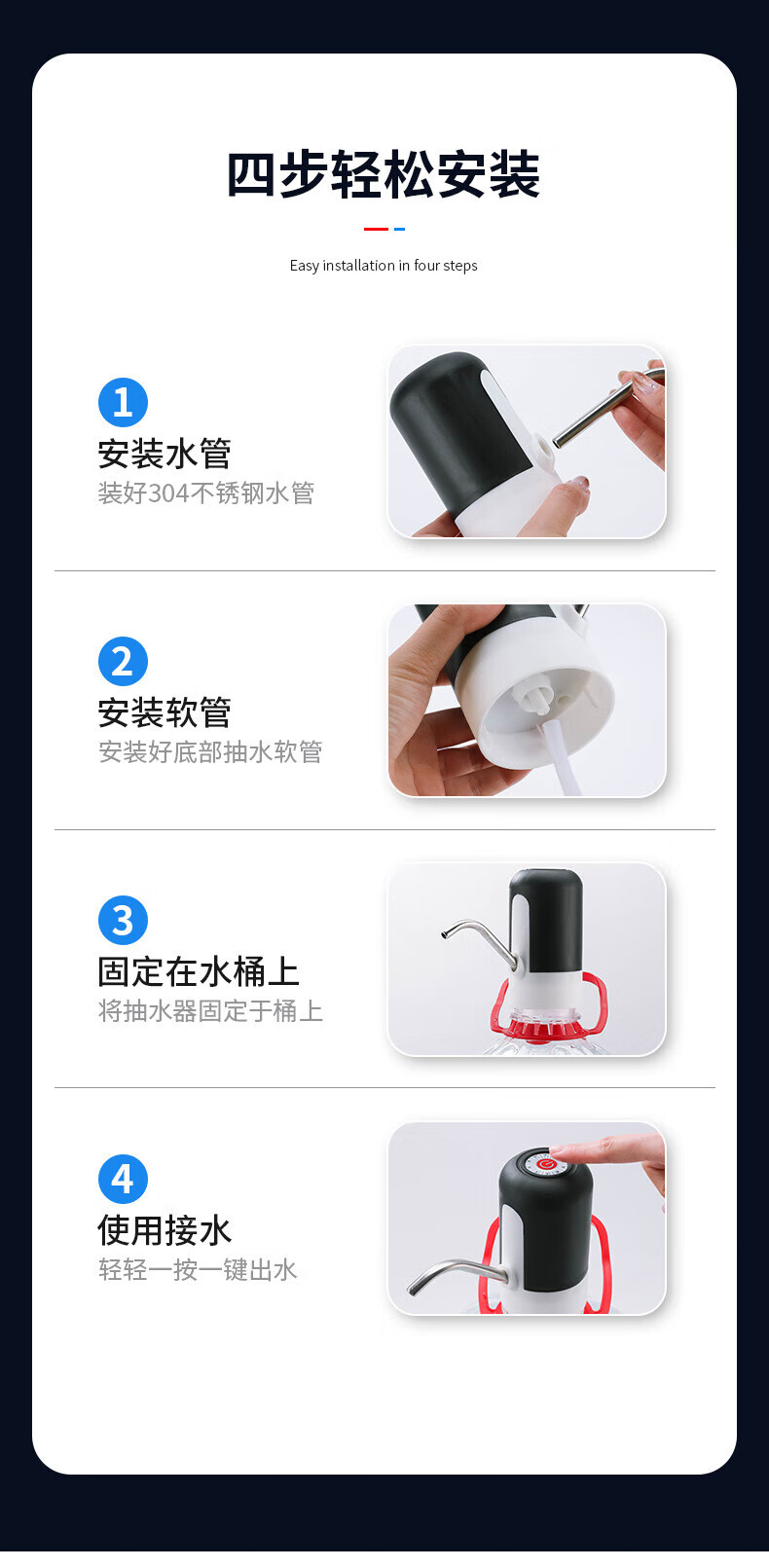 四步轻松安装

Easy installation in four steps

1
安装水管
装好304不锈钢水管

2
安装软管
安装好底部抽水软管

3
固定在水桶上
将抽水器固定于桶上

4
使用接水
轻轻一按一键出水