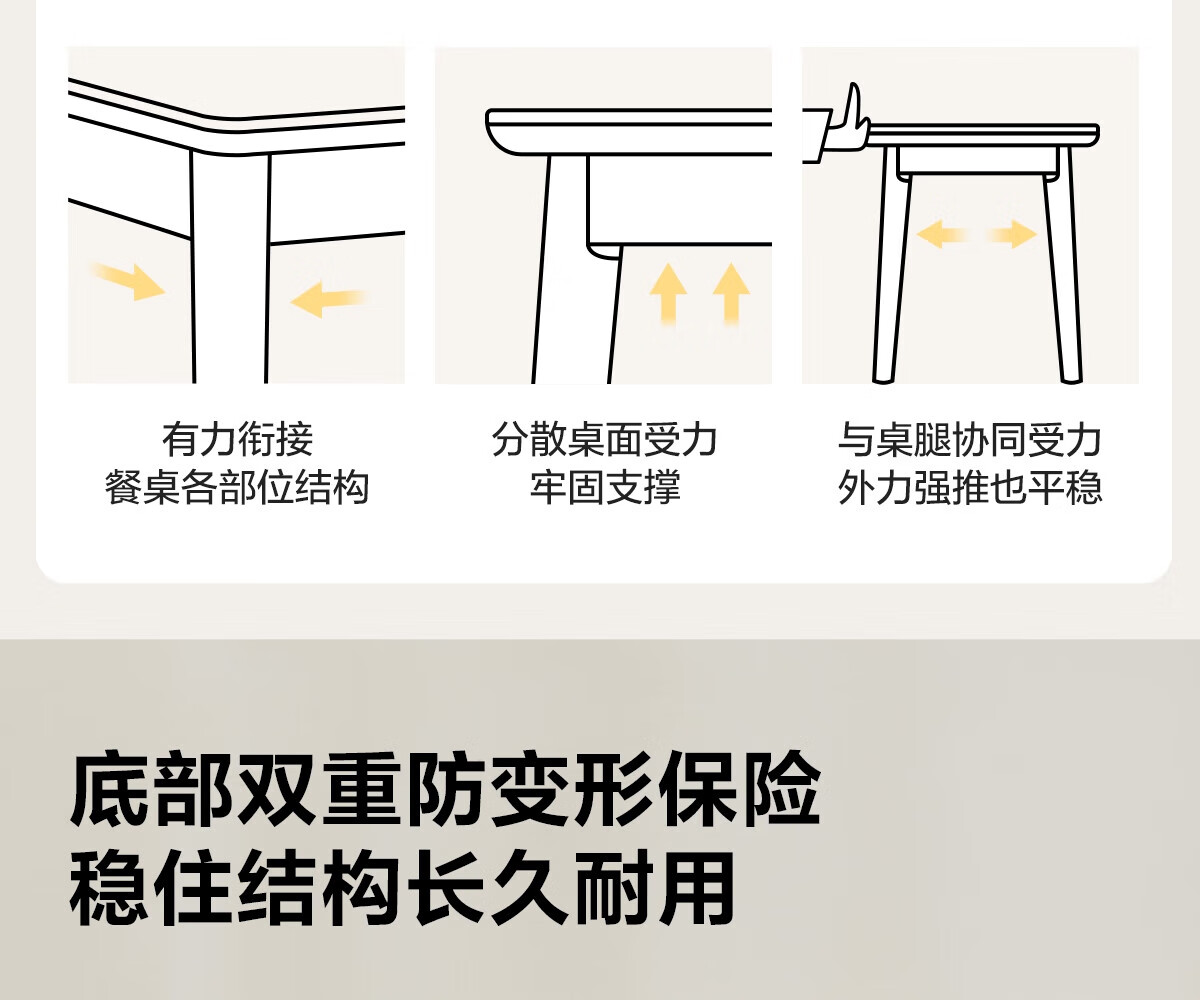 有力衔接
餐桌各部位结构

分散桌面受力
牢固支撑

与桌腿协同受力
外力强推也平稳

底部双重防变形保险
稳住结构长久耐用