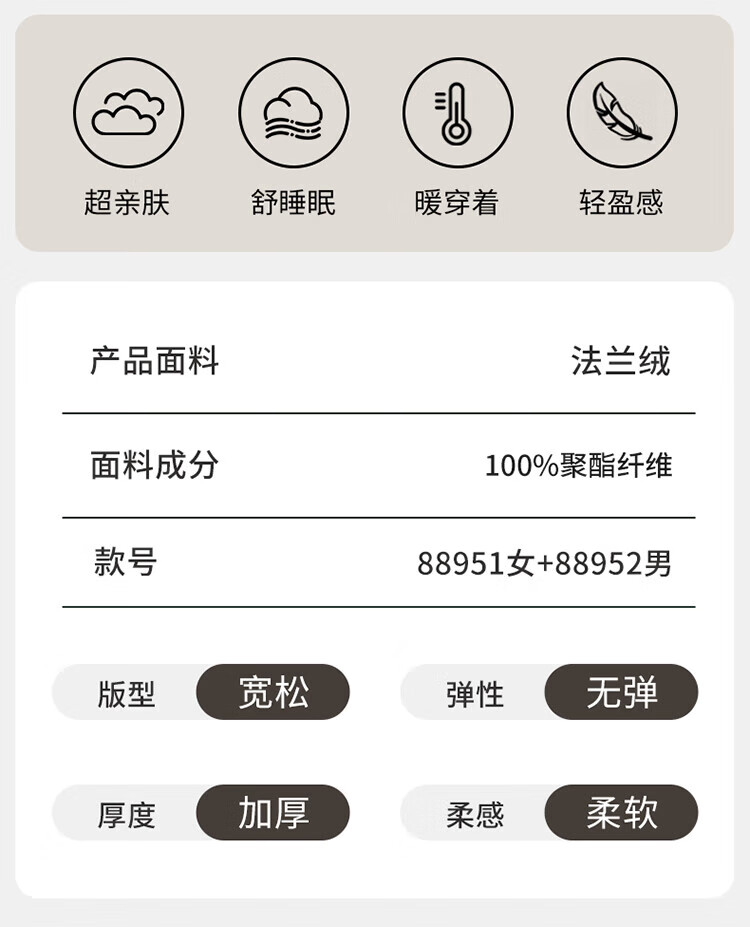 超亲肤 舒睡眠 暖穿着 轻盈感

产品面料 法兰绒

面料成分 100%聚酯纤维

款号 88951女+88952男

版型 宽松

弹性 无弹

厚度 加厚

柔感 柔软