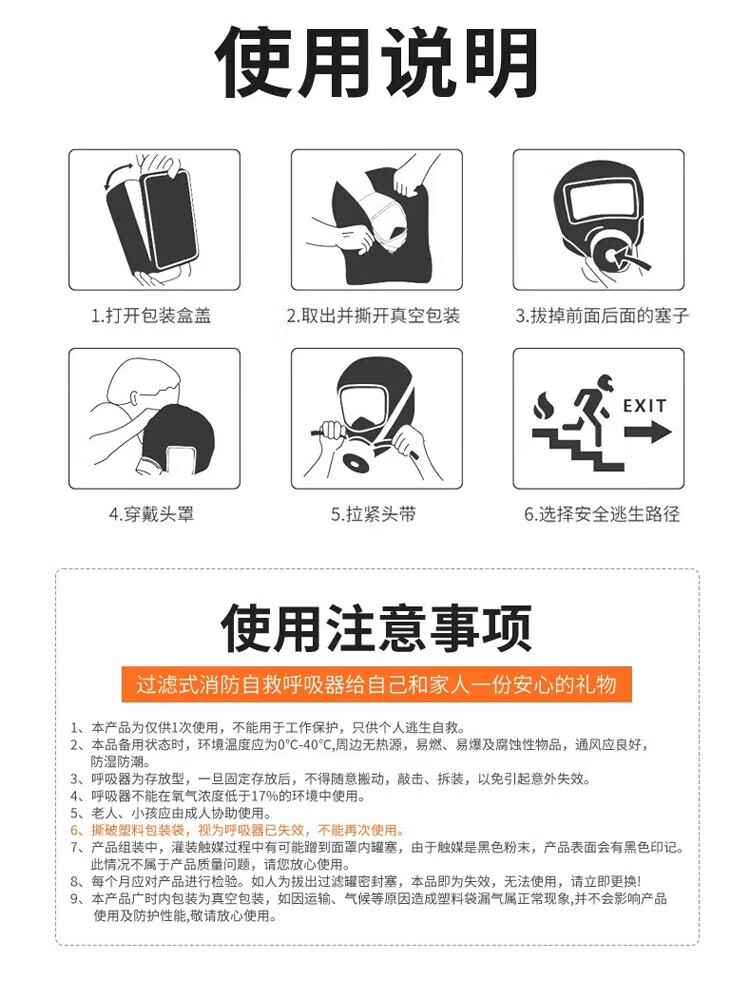 使用说明

1.打开包装盒盖

2.取出并撕开真空包装

3.拔掉前面后面的塞子

4.穿戴头罩

5.拉紧头带

EXIT

6.选择安全逃生路径

使用注意事项

过滤式消防自救呼吸器给自己和家人一份安心的礼物

1、本产品为仅供1次使用，不能用于工作保护，只供个人逃生自救。
2、本品备用状态时，环境温度应为0°C-40°C,周边无热源，易燃、易爆及腐蚀性物品，通风应良好，防湿防潮。
3、呼吸器为存放型，一旦固定存放后，不得随意搬动，敲击、拆装，以免引起意外失效。
4、呼吸器不能在氧气浓度低于17%的环境中使用。
5、老人、小孩应由成人协助使用。
6、撕破塑料包装袋，视为呼吸器已失效，不能再次使用。
7、产品组装中，灌装触媒过程中有可能蹭到面罩内罐塞，由于触媒是黑色粉末，产品表面会有黑色印记。此情况不属于产品质量问题，请您放心使用。
8、每个月应对产品进行检验。如人为拔出过滤罐密封塞，本品即为失效，无法使用，请立即更换!
9、本产品广时内包装为真空包装，如因运输、气候等原因造成塑料袋漏气属正常现象,并不会影响产品使用及防护性能,敬请放心使用。