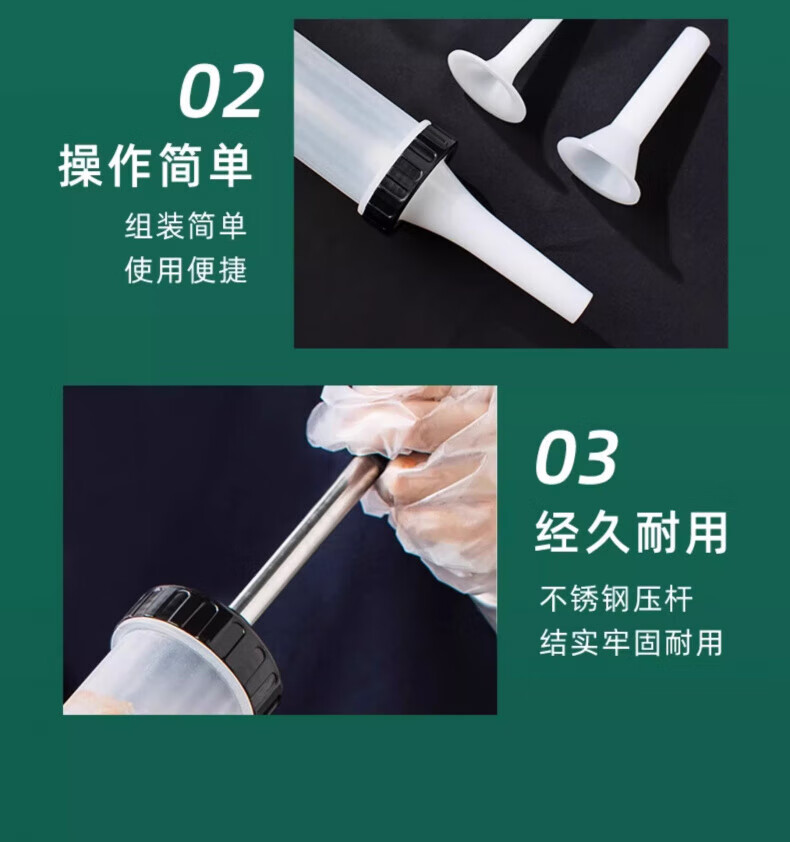 02
操作简单
组装简单
使用便捷

03
经久耐用
不锈钢压杆
结实牢固耐用