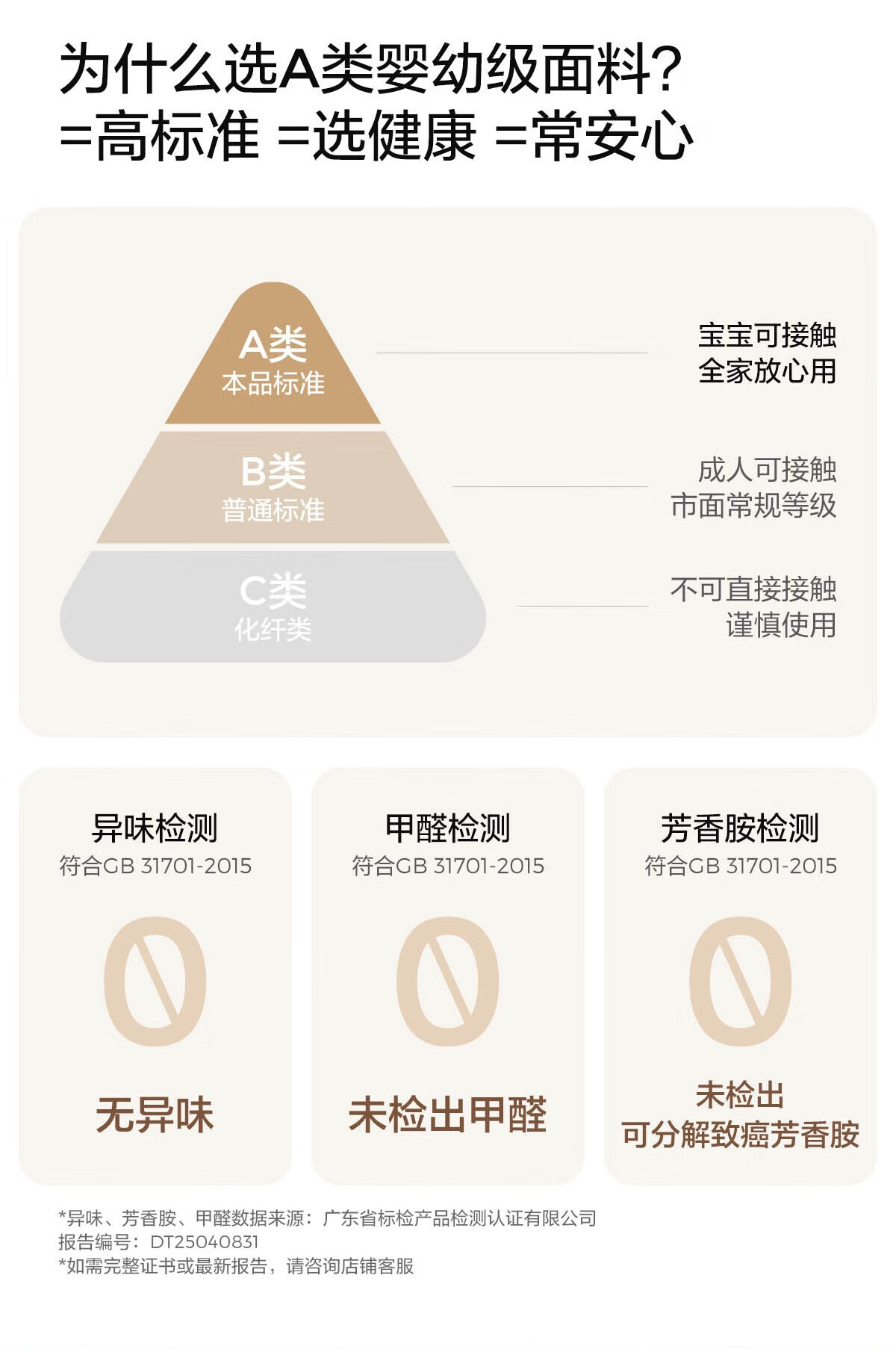 为什么选A类婴幼级面料?
=高标准 =选健康 =常安心

A类
本品标准

宝宝可接触
全家放心用

B类
普通标准

成人可接触
市面常规等级

C类
化纤类

不可直接接触
谨慎使用

异味检测
符合GB 31701-2015
0
无异味

甲醛检测
符合GB 31701-2015
0
未检出甲醛

芳香胺检测
符合GB 31701-2015
0
未检出
可分解致癌芳香胺

*异味、芳香胺、甲醛数据来源：广东省标检产品检测认证有限公司
报告编号：DT25040831
*如需完整证书或最新报告，请咨询店铺客服