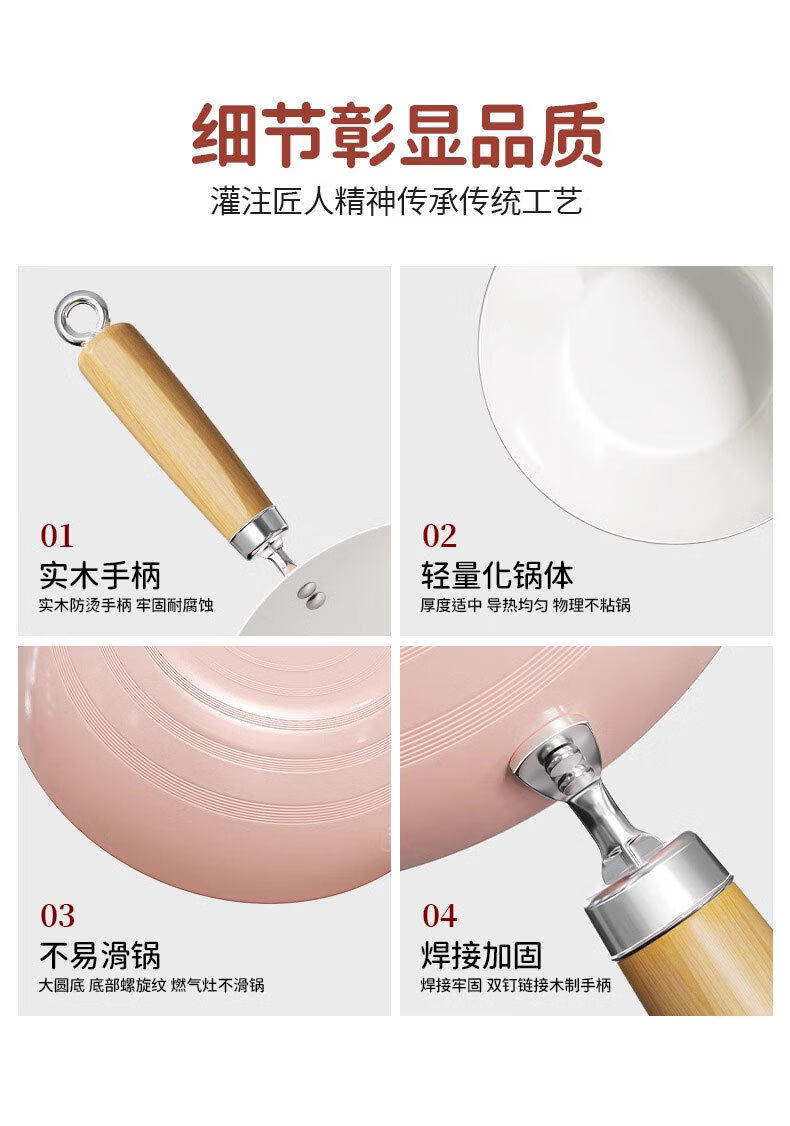 细节彰显品质

灌注匠人精神传承传统工艺

01
实木手柄
实木防烫手柄 牢固耐腐蚀

02
轻量化锅体
厚度适中 导热均匀 物理不粘锅

03
不易滑锅
大圆底 底部螺旋纹 燃气灶不滑锅

04
焊接加固
焊接牢固 双钉链接木制手柄