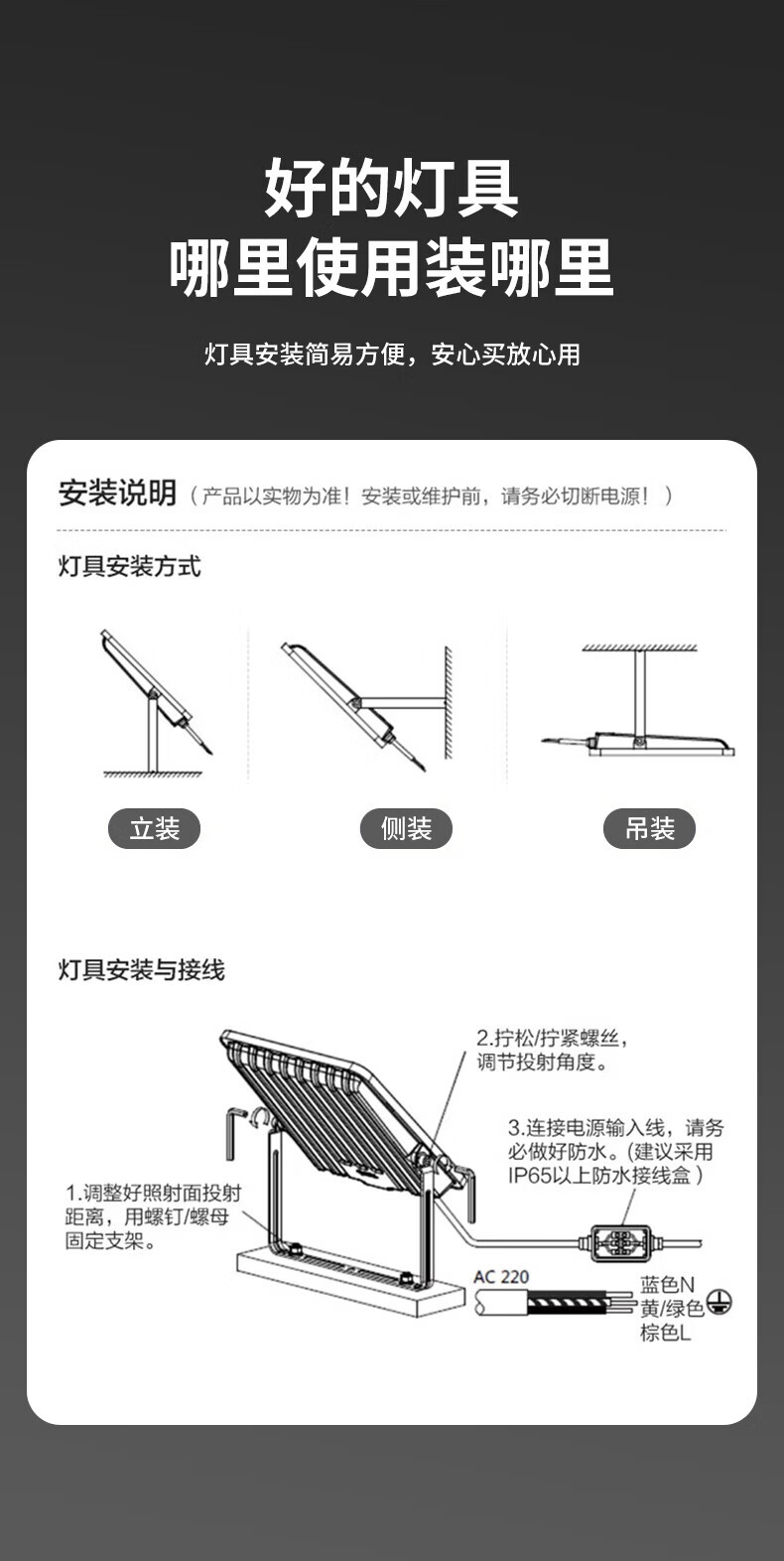 好的灯具
哪里使用装哪里

灯具安装简易方便，安心买放心用

安装说明（产品以实物为准！安装或维护前，请务必切断电源！）

灯具安装方式

立装

侧装

吊装

灯具安装与接线

2.拧松/拧紧螺丝，调节投射角度。

3.连接电源输入线，请务必做好防水。(建议采用IP65以上防水接线盒）

1.调整好照射面投射距离，用螺钉/螺母固定支架。

AC 220

蓝色N
黄/绿色
棕色L