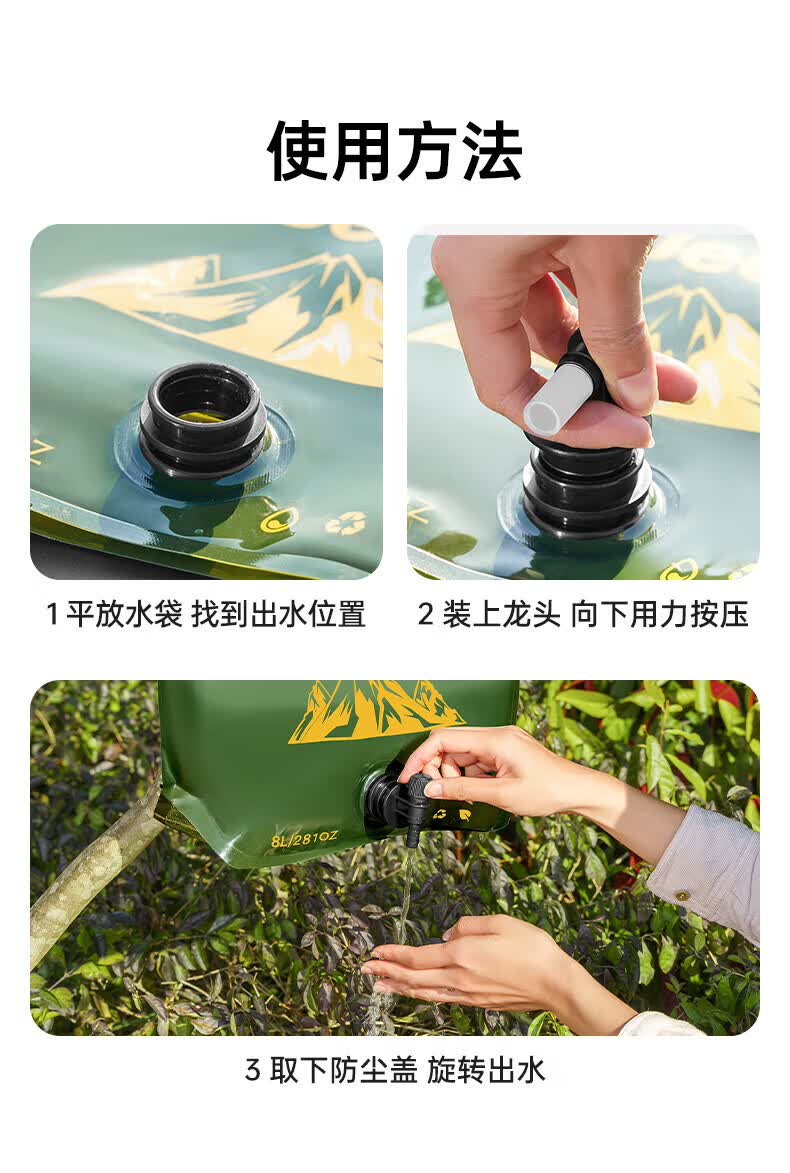 使用方法

1 平放水袋 找到出水位置

2 装上龙头 向下用力按压

8L/281OZ

3 取下防尘盖 旋转出水