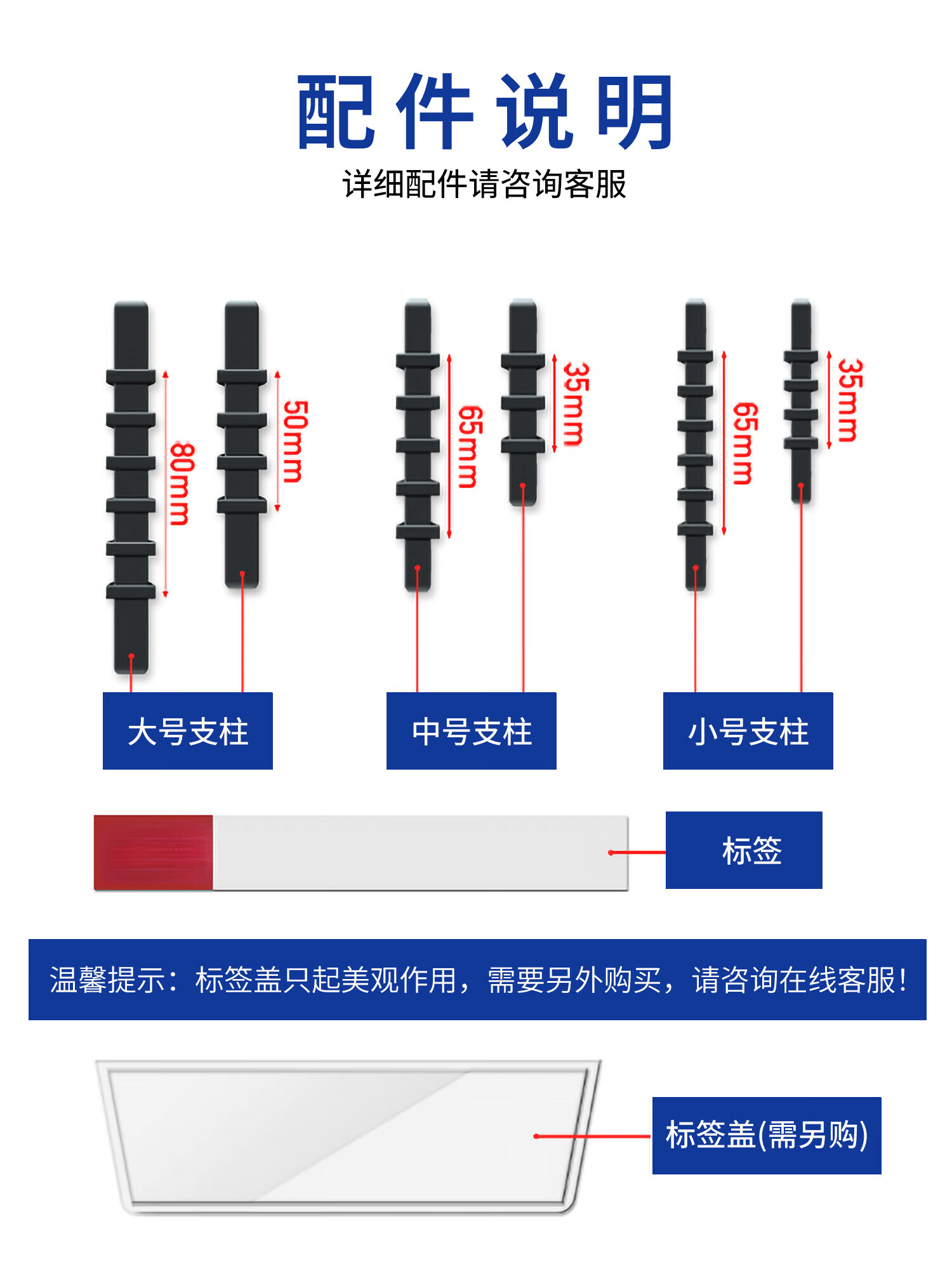 配件说明

详细配件请咨询客服

80mm

50mm

65mm

35mm

65mm

35mm

大号支柱

中号支柱

小号支柱

标签

温馨提示：标签盖只起美观作用，需要另外购买，请咨询在线客服！

标签盖(需另购)