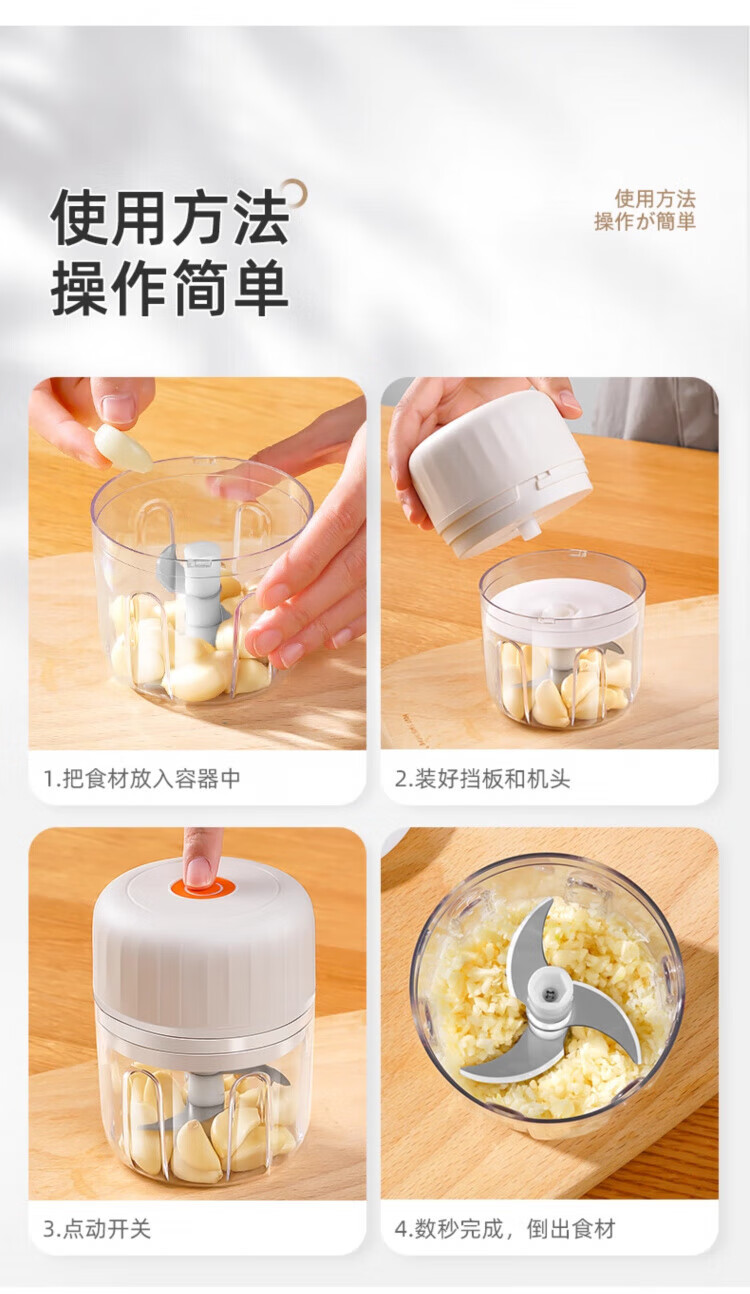 使用方法
操作简单

使用方法
操作が簡単

1.把食材放入容器中

2.装好挡板和机头

3.点动开关

4.数秒完成，倒出食材