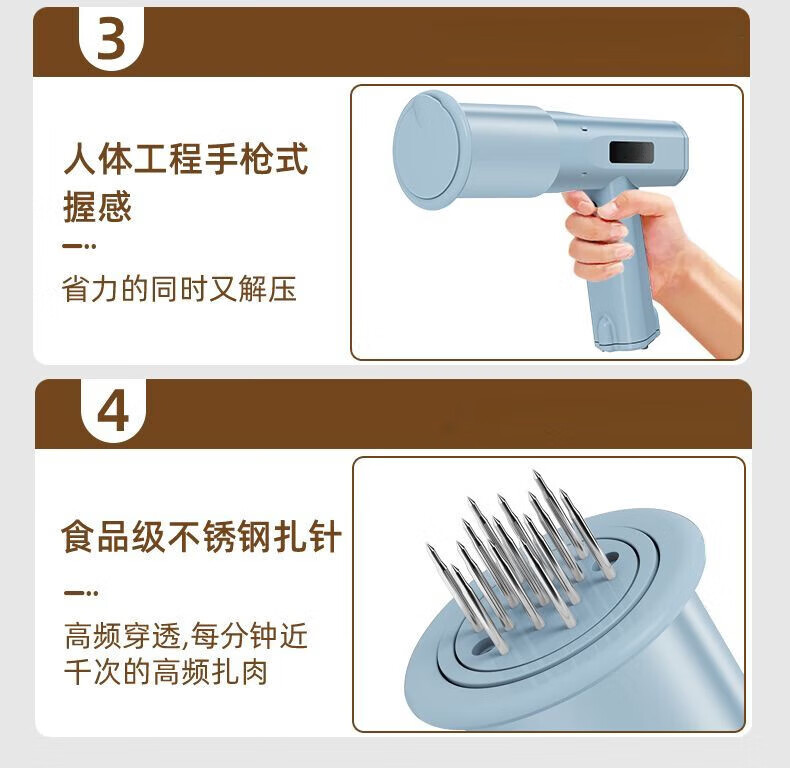 3

人体工程手枪式握感

省力的同时又解压

4

食品级不锈钢扎针

高频穿透,每分钟近千次的高频扎肉