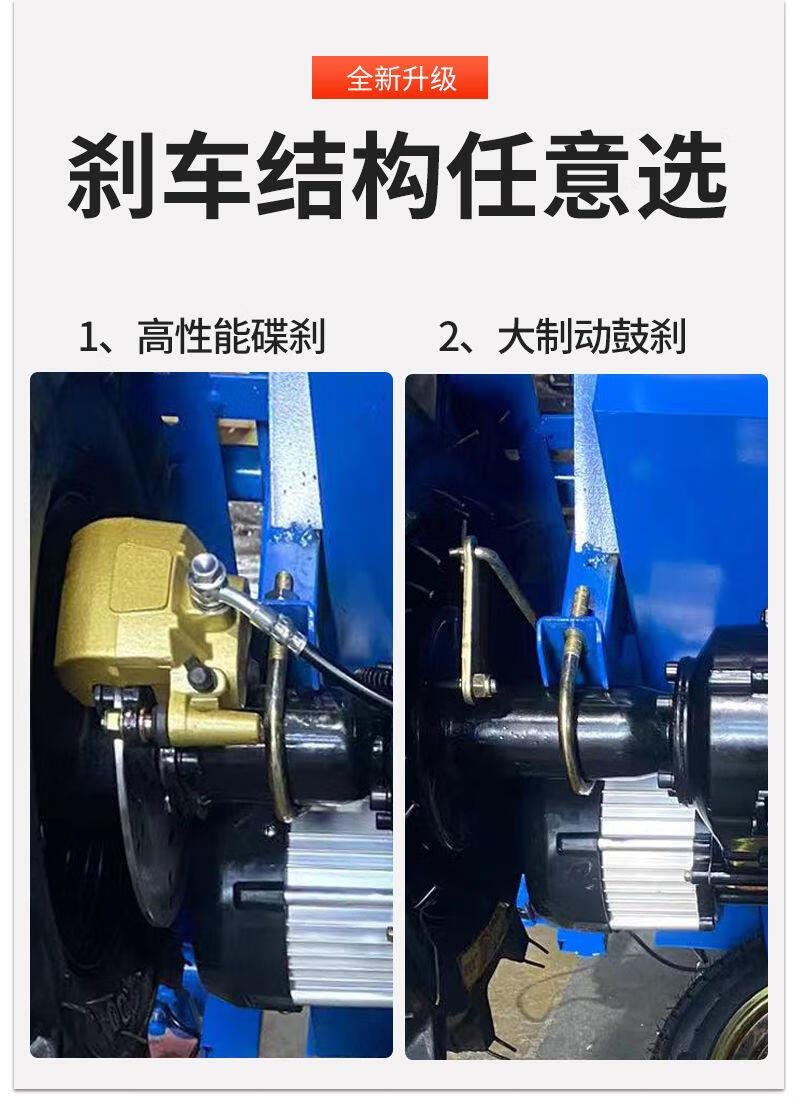 全新升级

刹车结构任意选

1、高性能碟刹

2、大制动鼓刹