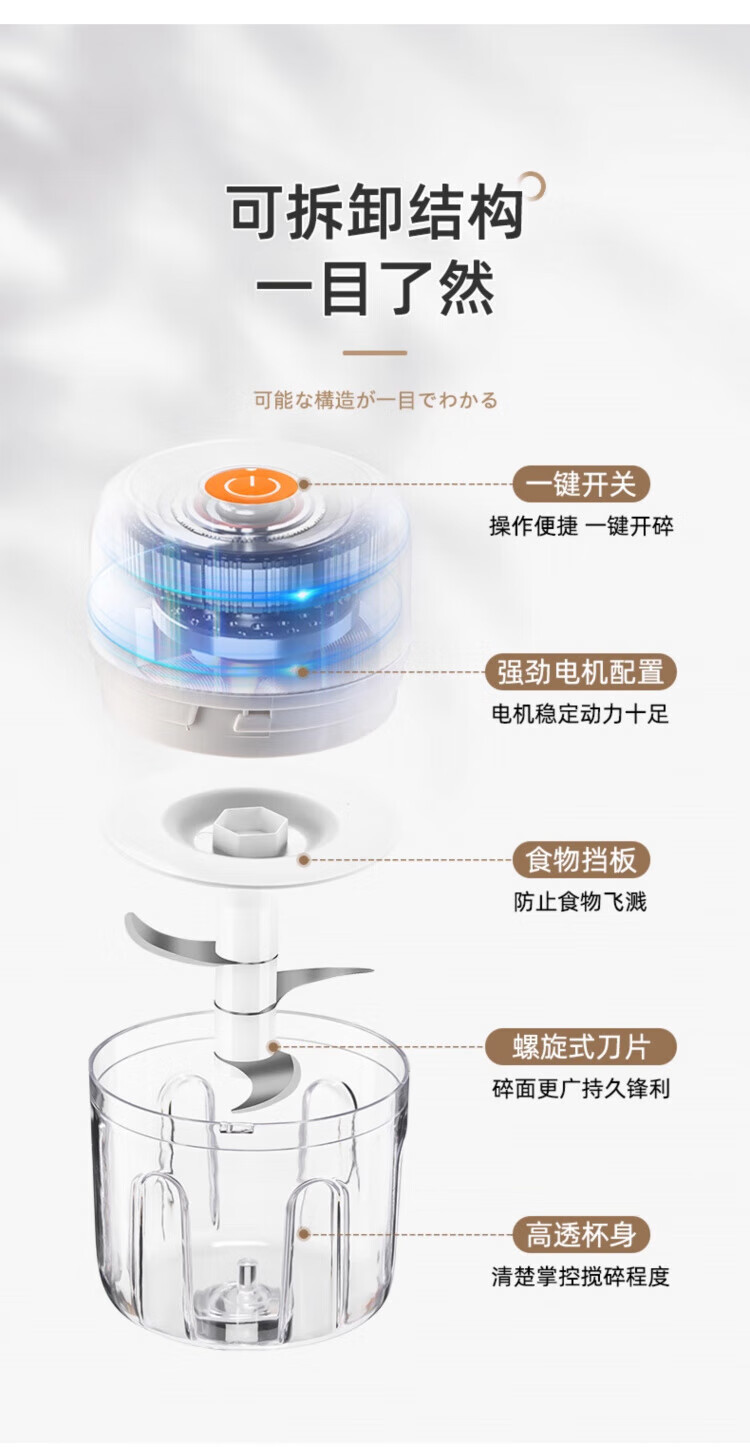 可拆卸结构
一目了然

可能な構造が一目でわかる

一键开关
操作便捷 一键开碎

强劲电机配置
电机稳定动力十足

食物挡板
防止食物飞溅

螺旋式刀片
碎面更广持久锋利

高透杯身
清楚掌控搅碎程度