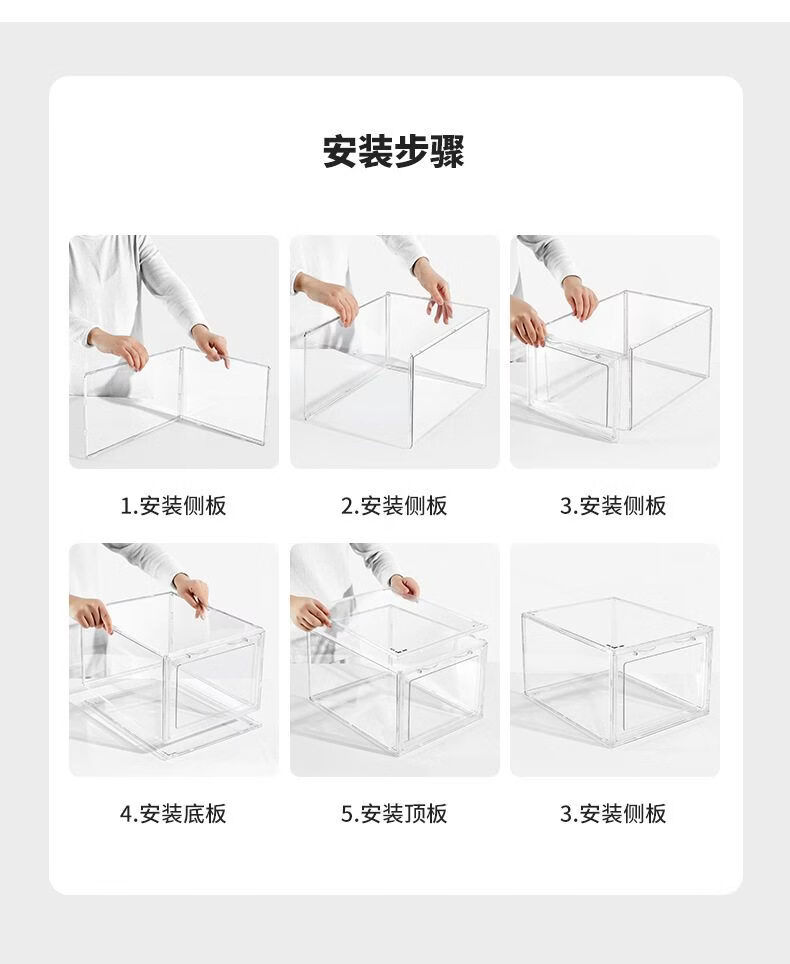 安装步骤

1.安装侧板

2.安装侧板

3.安装侧板

4.安装底板

5.安装顶板

3.安装侧板