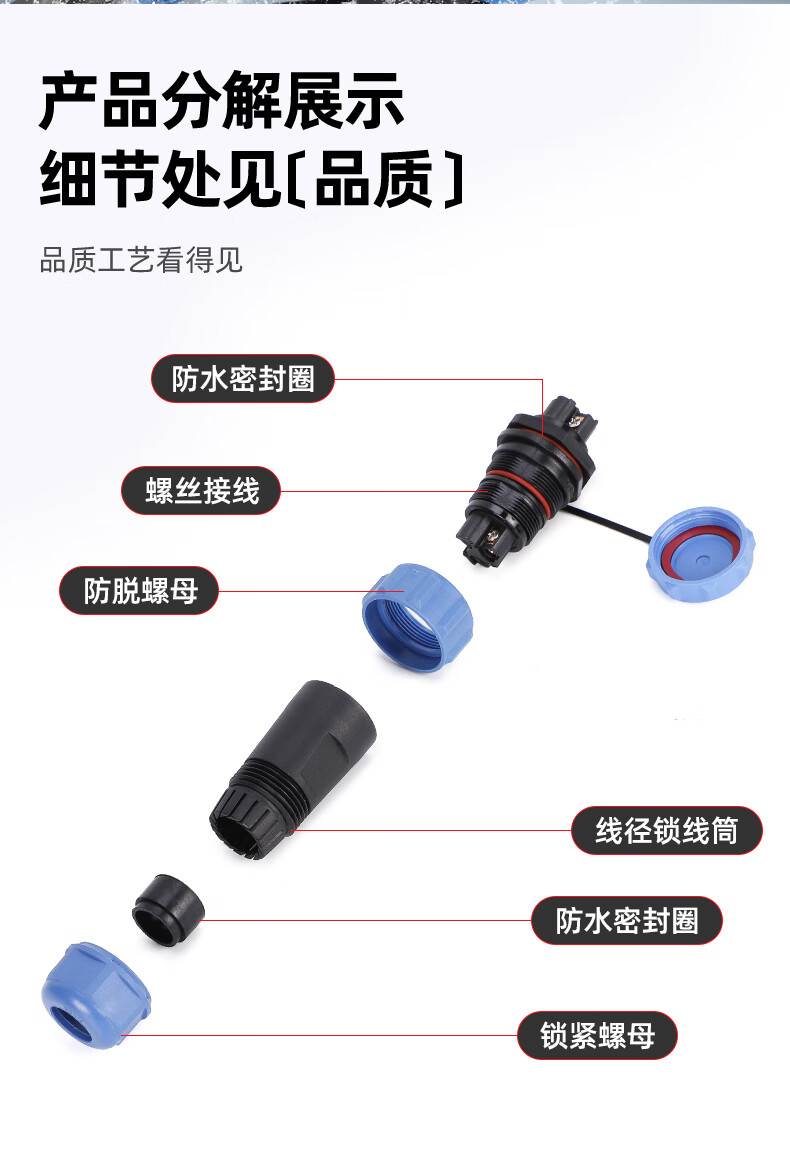 产品分解展示
细节处见〔品质〕

品质工艺看得见

防水密封圈

螺丝接线

防脱螺母

线径锁线筒

防水密封圈

锁紧螺母