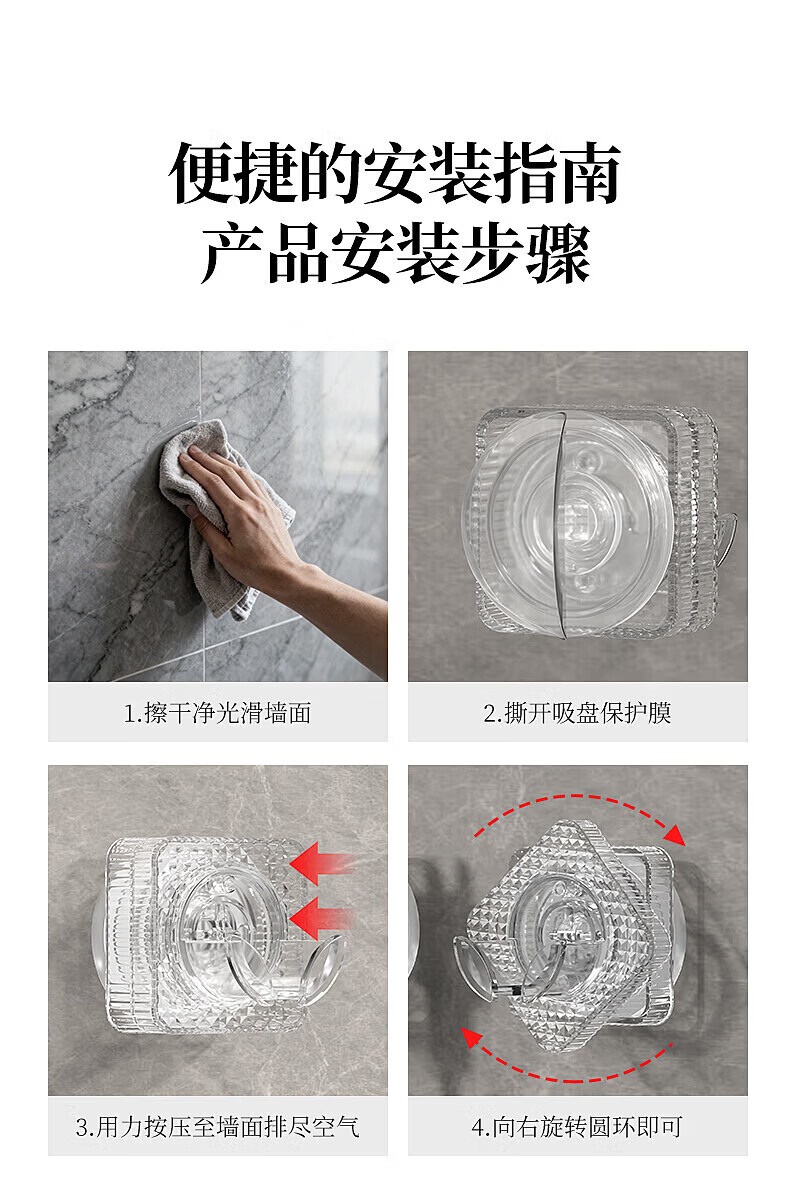 便捷的安装指南
产品安装步骤

1.擦干净光滑墙面

2.撕开吸盘保护膜

3.用力按压至墙面排尽空气

4.向右旋转圆环即可