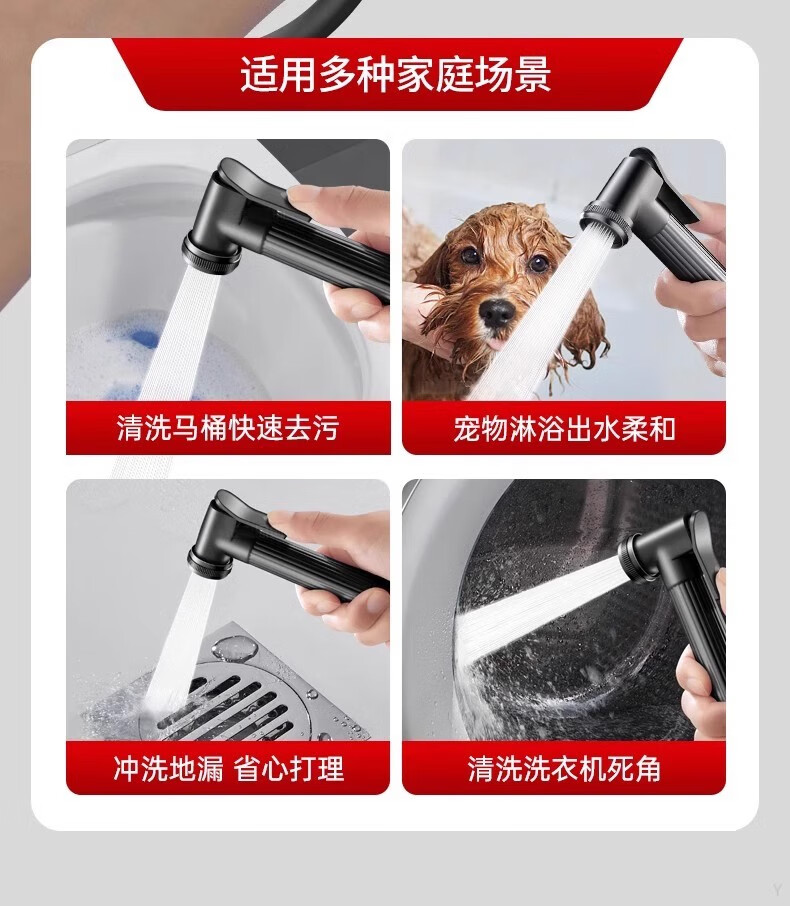 适用多种家庭场景

清洗马桶快速去污

宠物淋浴出水柔和

冲洗地漏 省心打理

清洗洗衣机死角